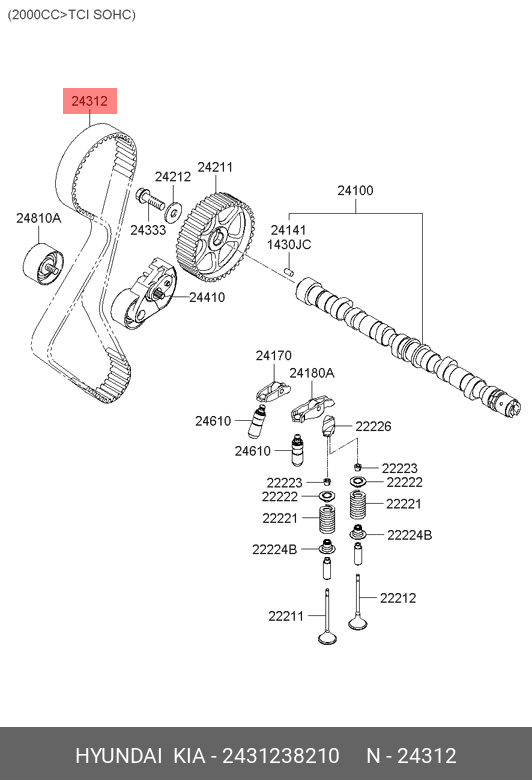 (2000CC>TCI SOHC)

24312

24212

24211

24100

24810A

24333

24141
1430JC

24410

24170

24180A

24610

22226

24610

22223

22223

22222

22222

22221

22221

22224B

22224B

22212

22211

HYUNDAI KIA - 2431238210 N - 24312