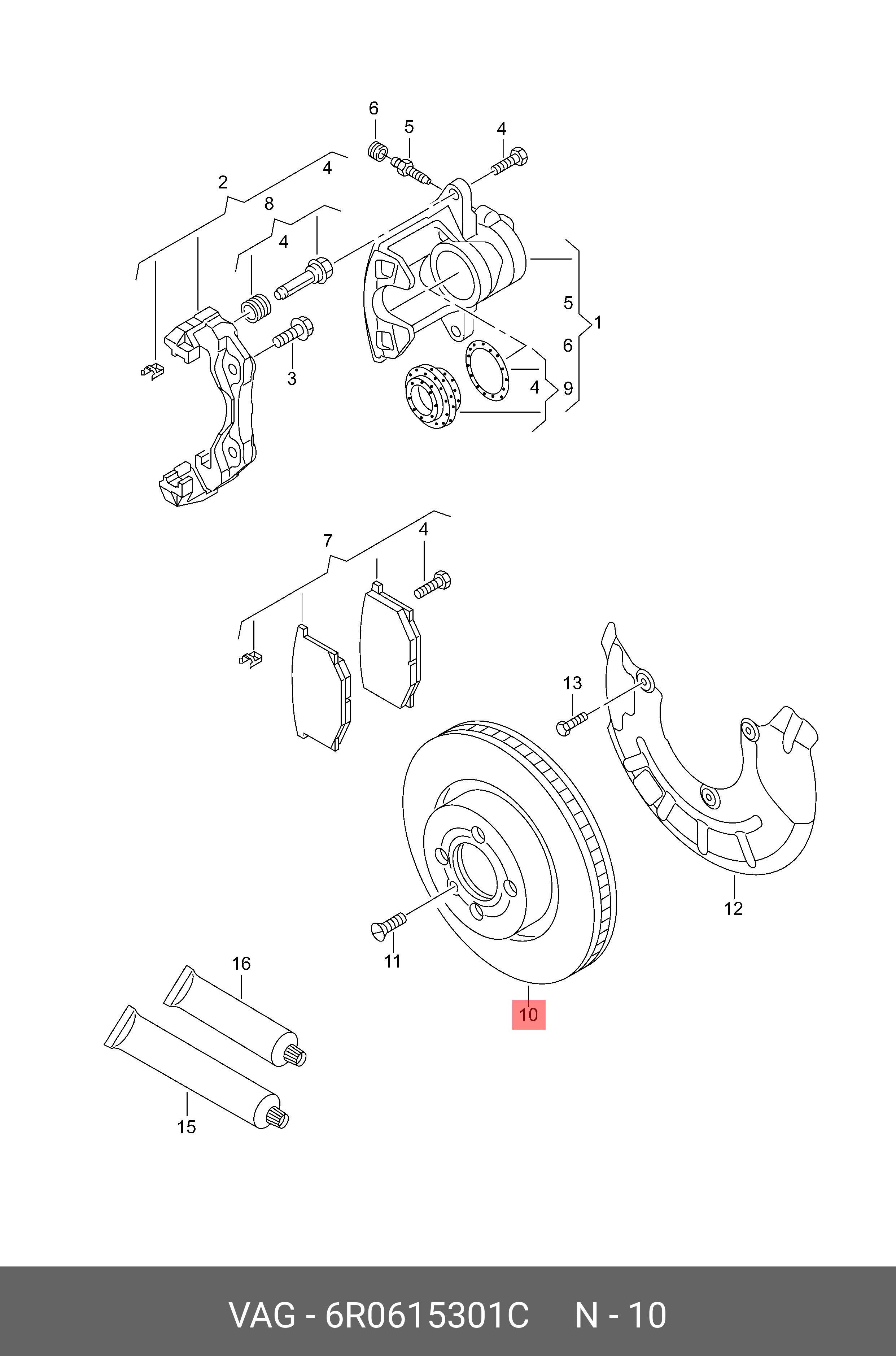 6
5
4
2
4
8
4
5
1
6
3
4
9
7
4
13
12
11
10
16
15
VAG - 6R0615301C N - 10