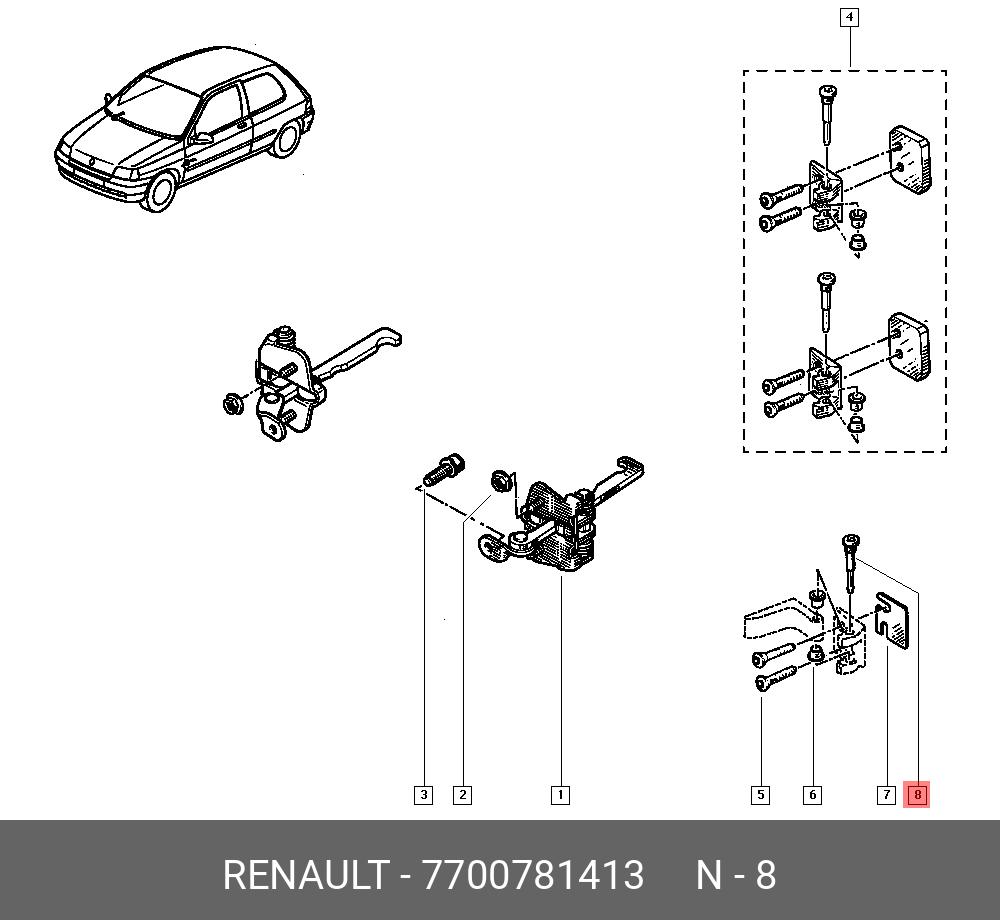 4

3 2 1

5 6 7 8

RENAULT - 7700781413 N - 8