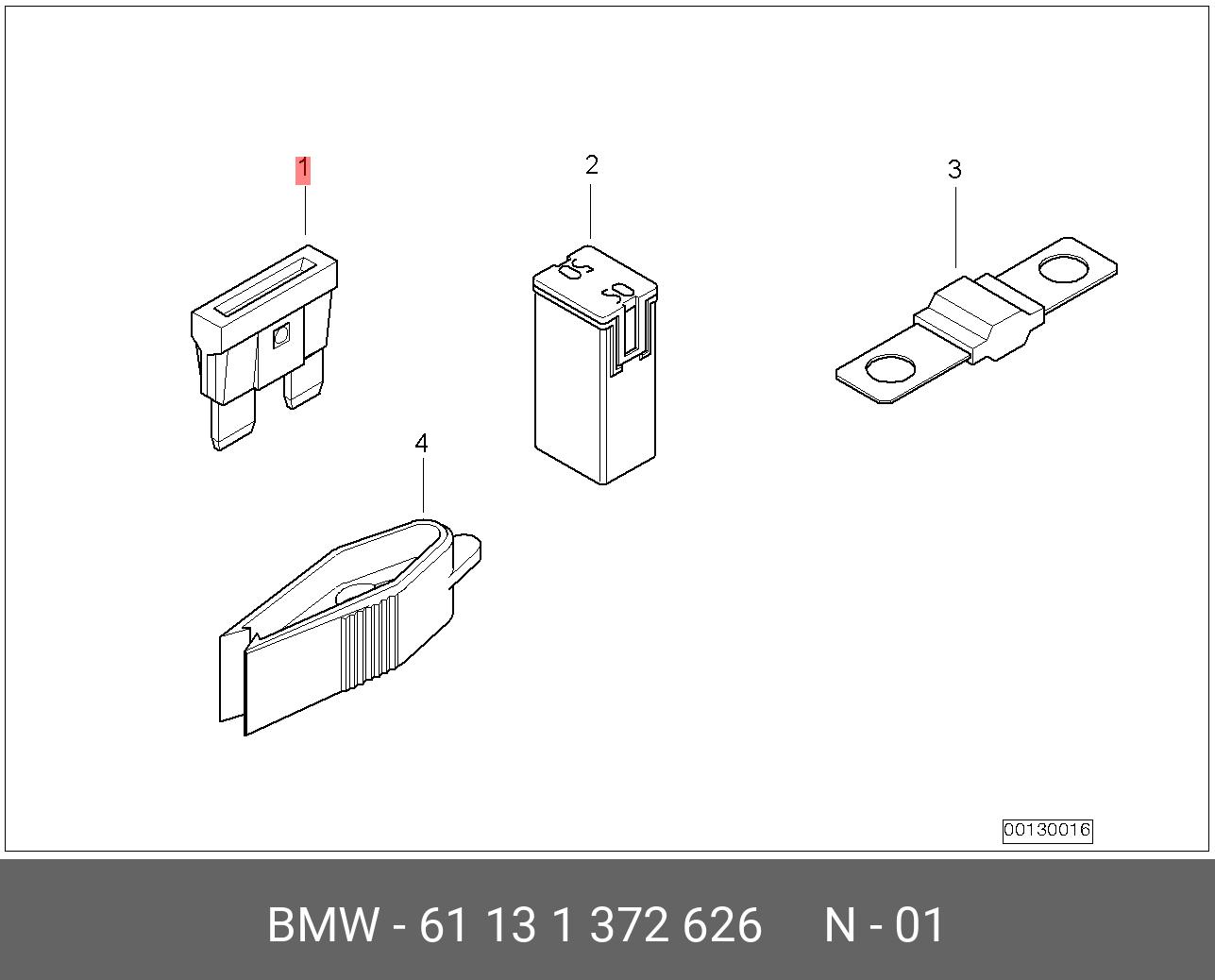 1

2

3

4

00130016

BMW - 61 13 1 372 626 N - 01