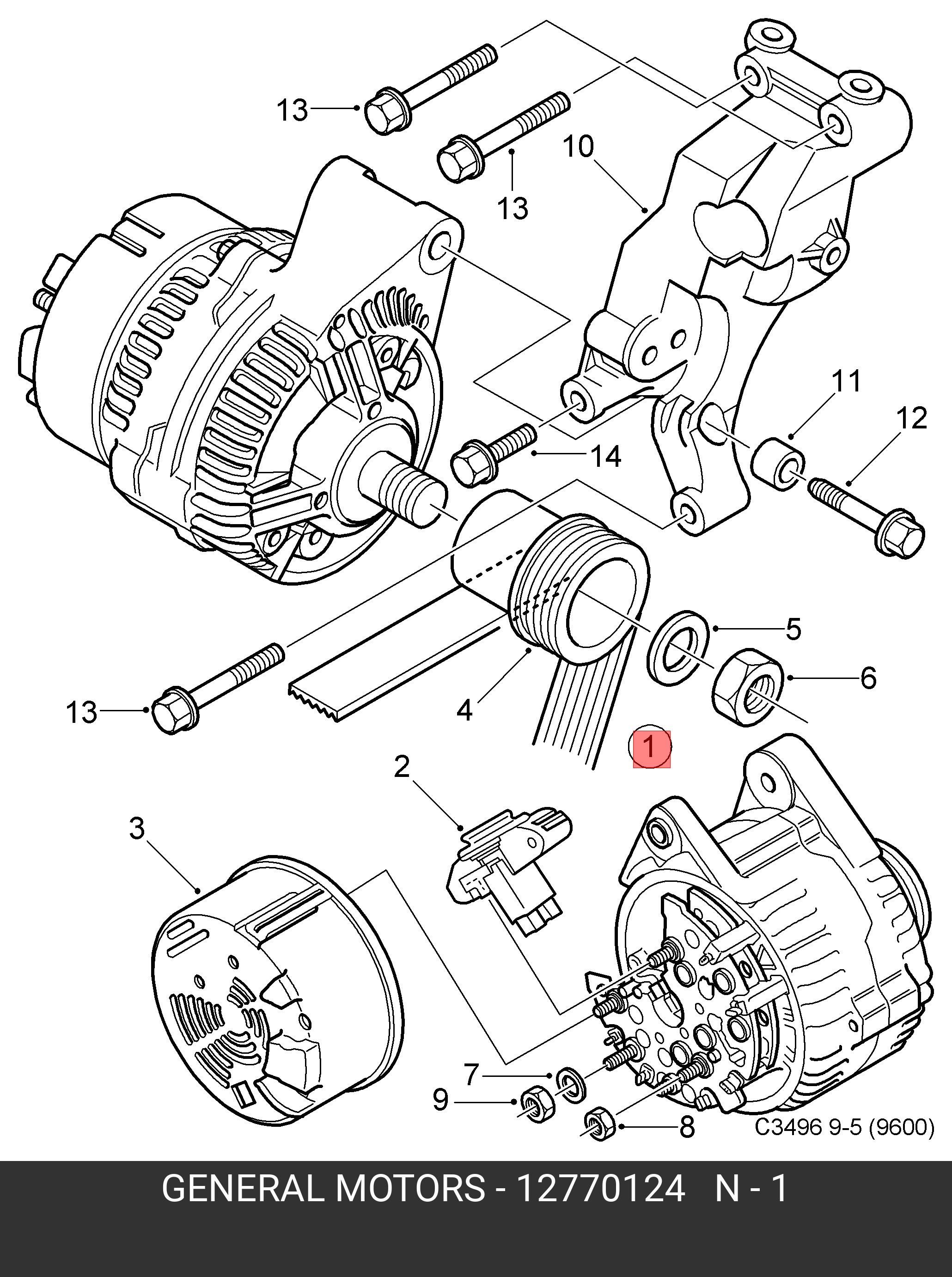 13
13
10
11
12
14
5
6
13
4
1
2
3
7
9
8
C3496 9-5 (9600)

GENERAL MOTORS - 12770124 N - 1