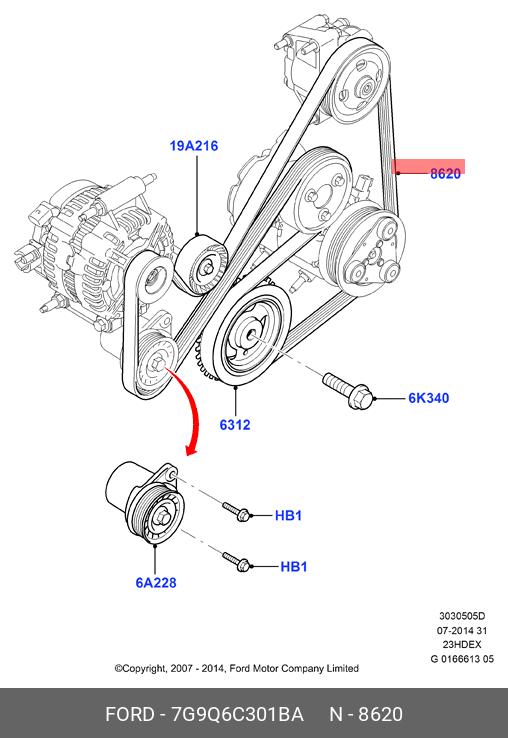 19A216

8620

6K340

6312

HB1

HB1

6A228

3030505D
07-2014 31
23HDEX
G 0166613 05

©Copyright, 2007 - 2014, Ford Motor Company Limited

FORD - 7G9Q6C301BA N - 8620