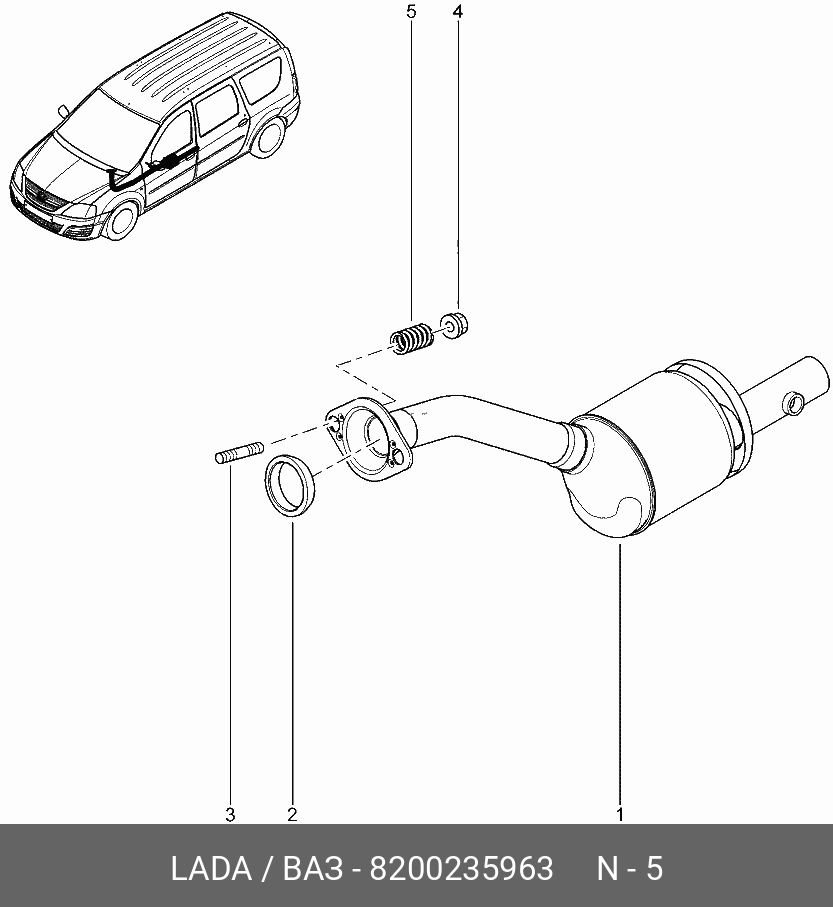 5
4
3
2
1
LADA / ВАЗ - 8200235963 N - 5