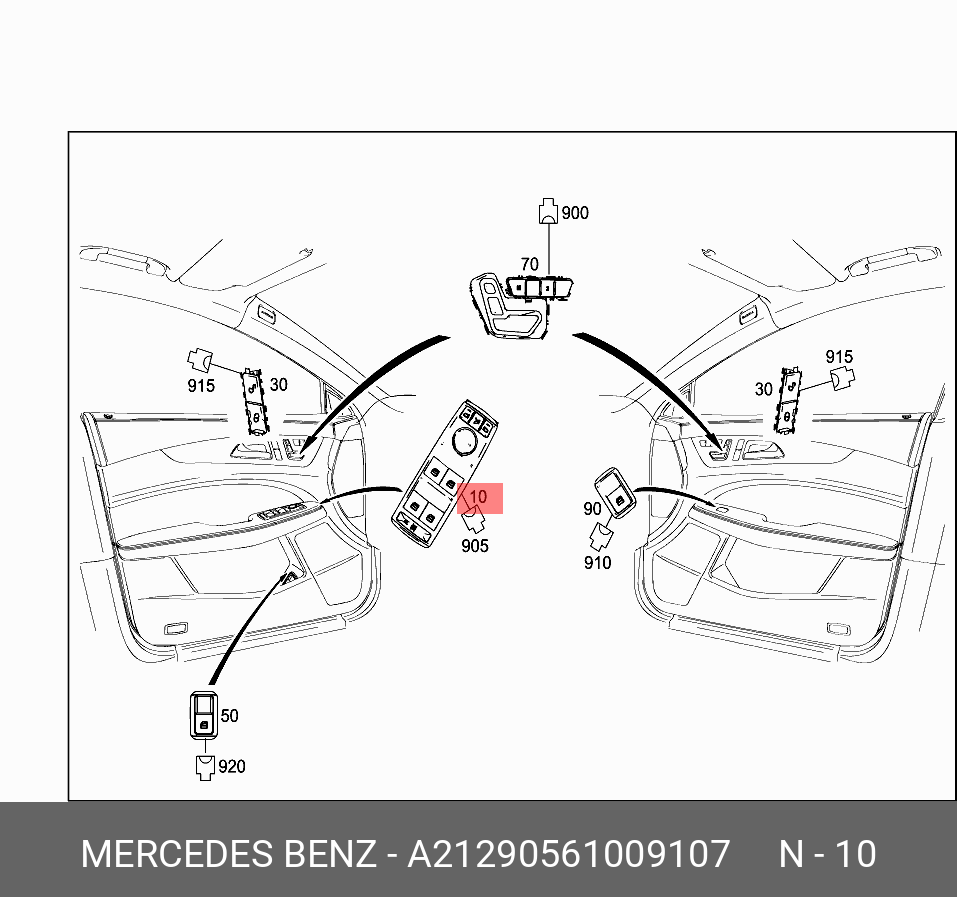 900
70
915
30
915
30
10
905
90
910
50
920

MERCEDES BENZ - A21290561009107 N - 10