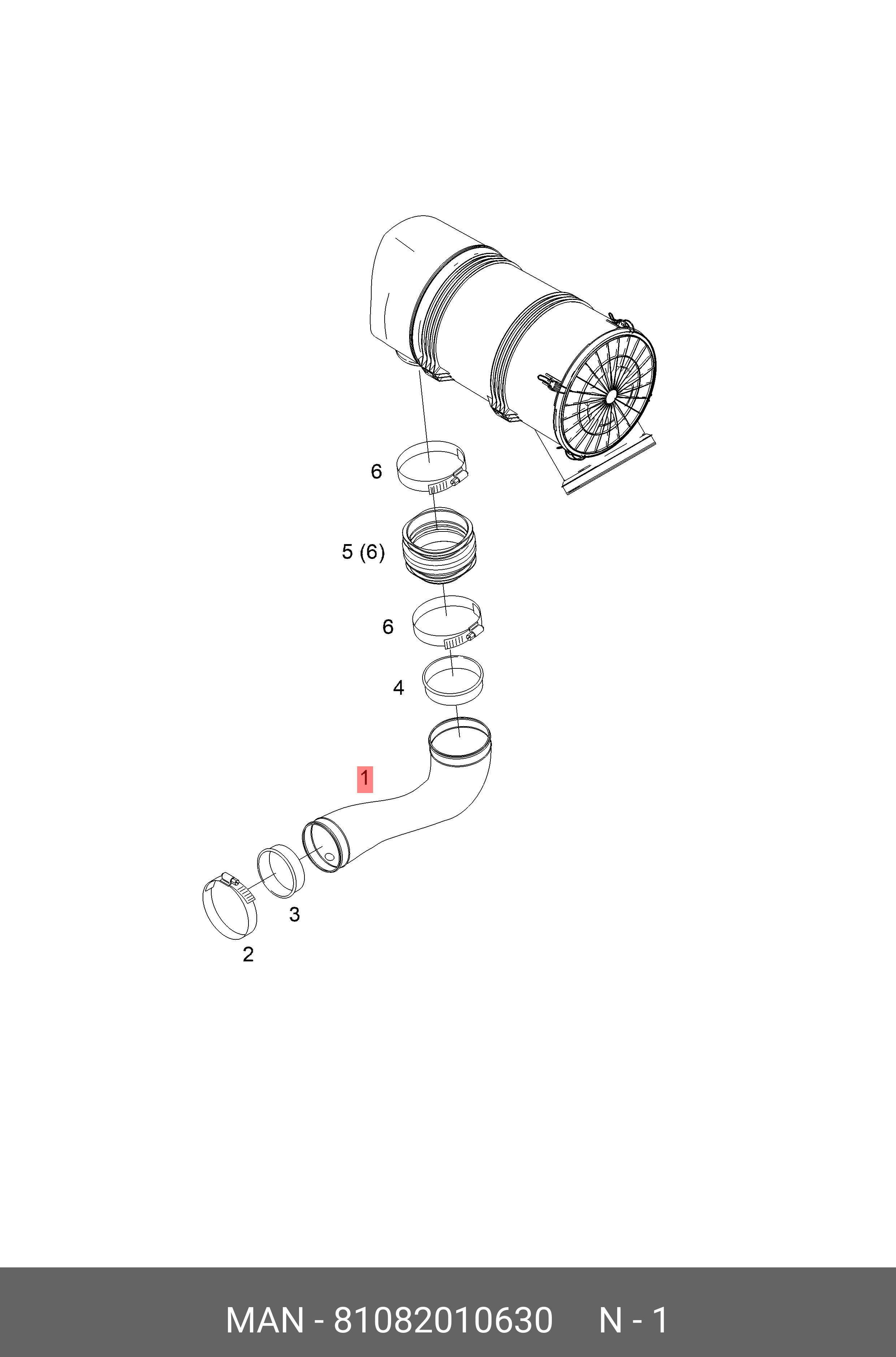 6

5 (6)

6

4

1

3

2

MAN - 81082010630 N - 1