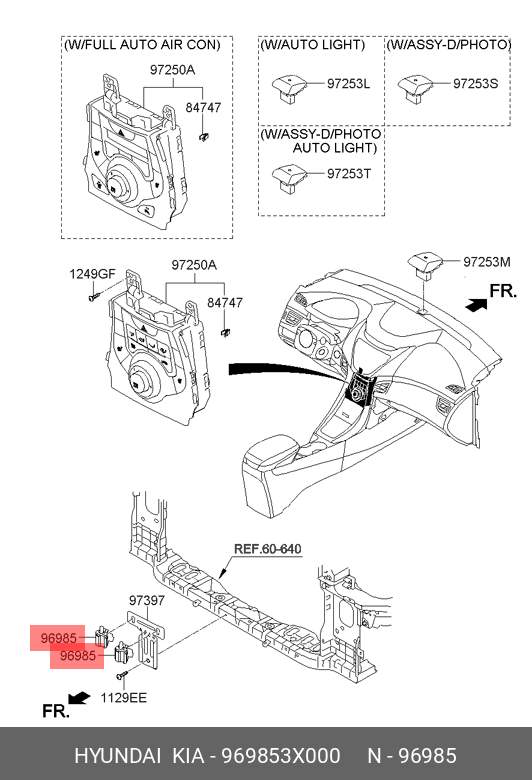 (W/FULL AUTO AIR CON)
97250A
84747

(W/AUTO LIGHT)
97253L

(W/ASSY-D/PHOTO)
97253S

(W/ASSY-D/PHOTO AUTO LIGHT)
97253T

1249GF
97250A
84747

97253M
FR.

REF.60-640
97397
96985
96985
1129EE
FR.

HYUNDAI KIA - 969853X000 N - 96985