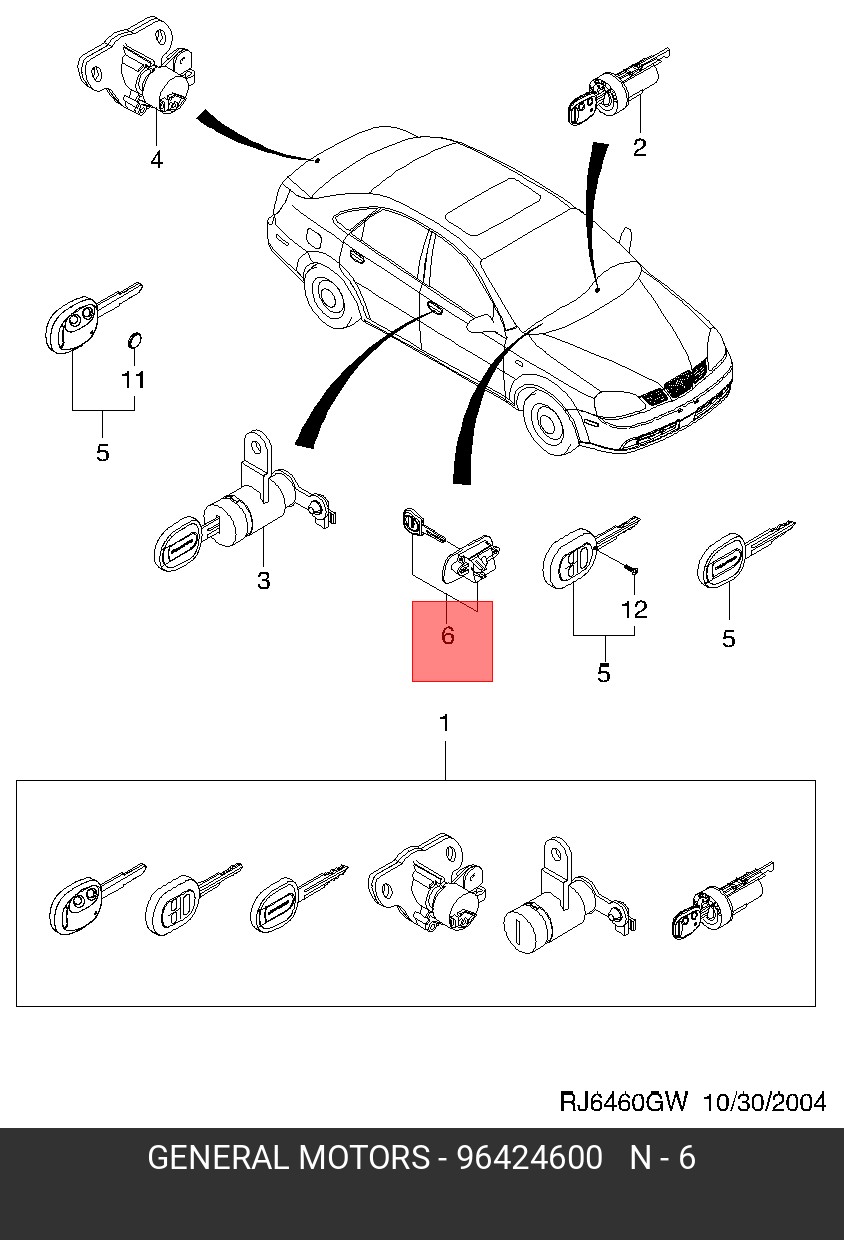 4

2

11

5

3

6

12

5

5

1

RJ6460GW 10/30/2004

GENERAL MOTORS - 96424600 N - 6