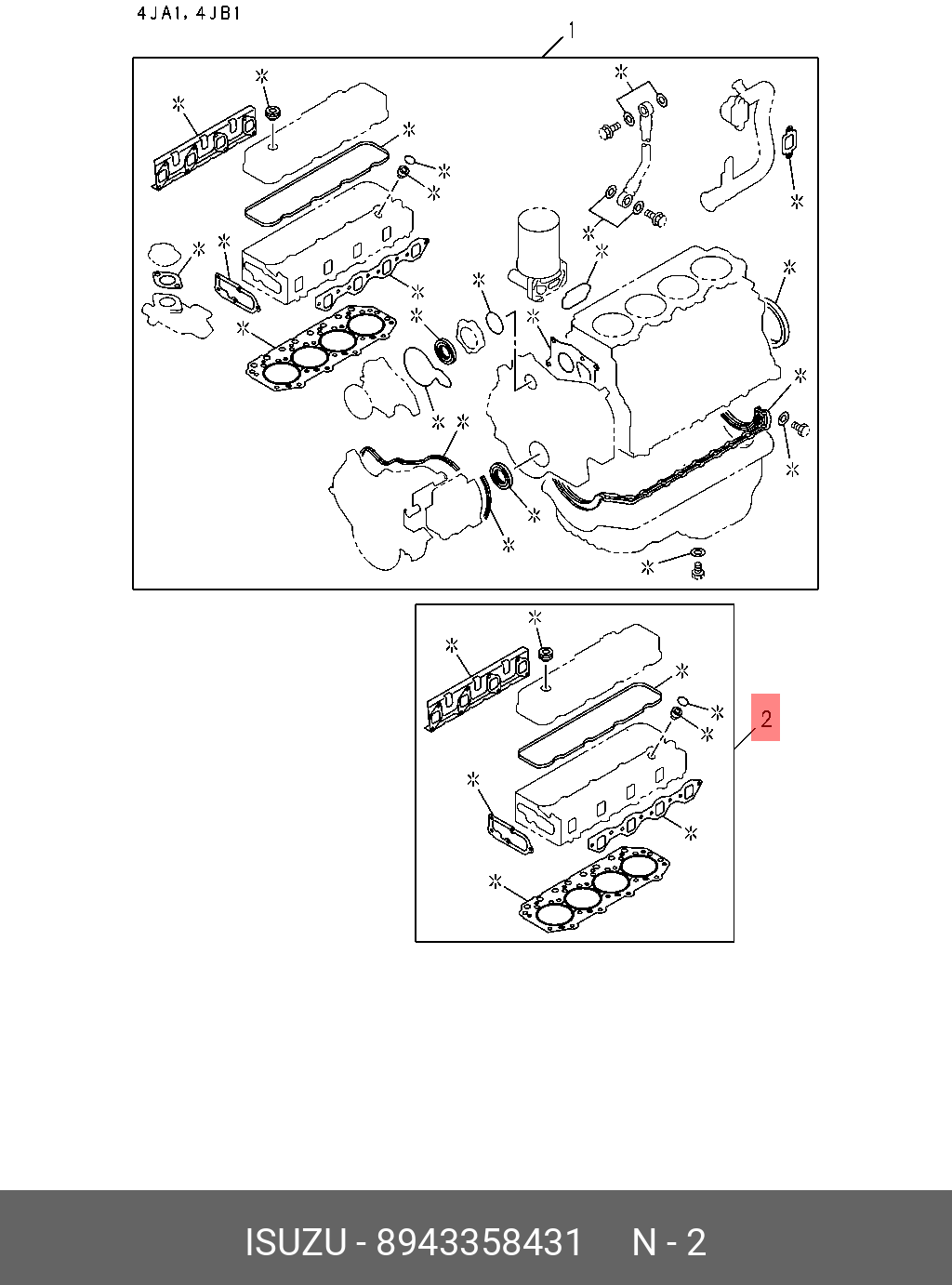 4JA1, 4JB1

1

2

ISUZU - 8943358431 N - 2