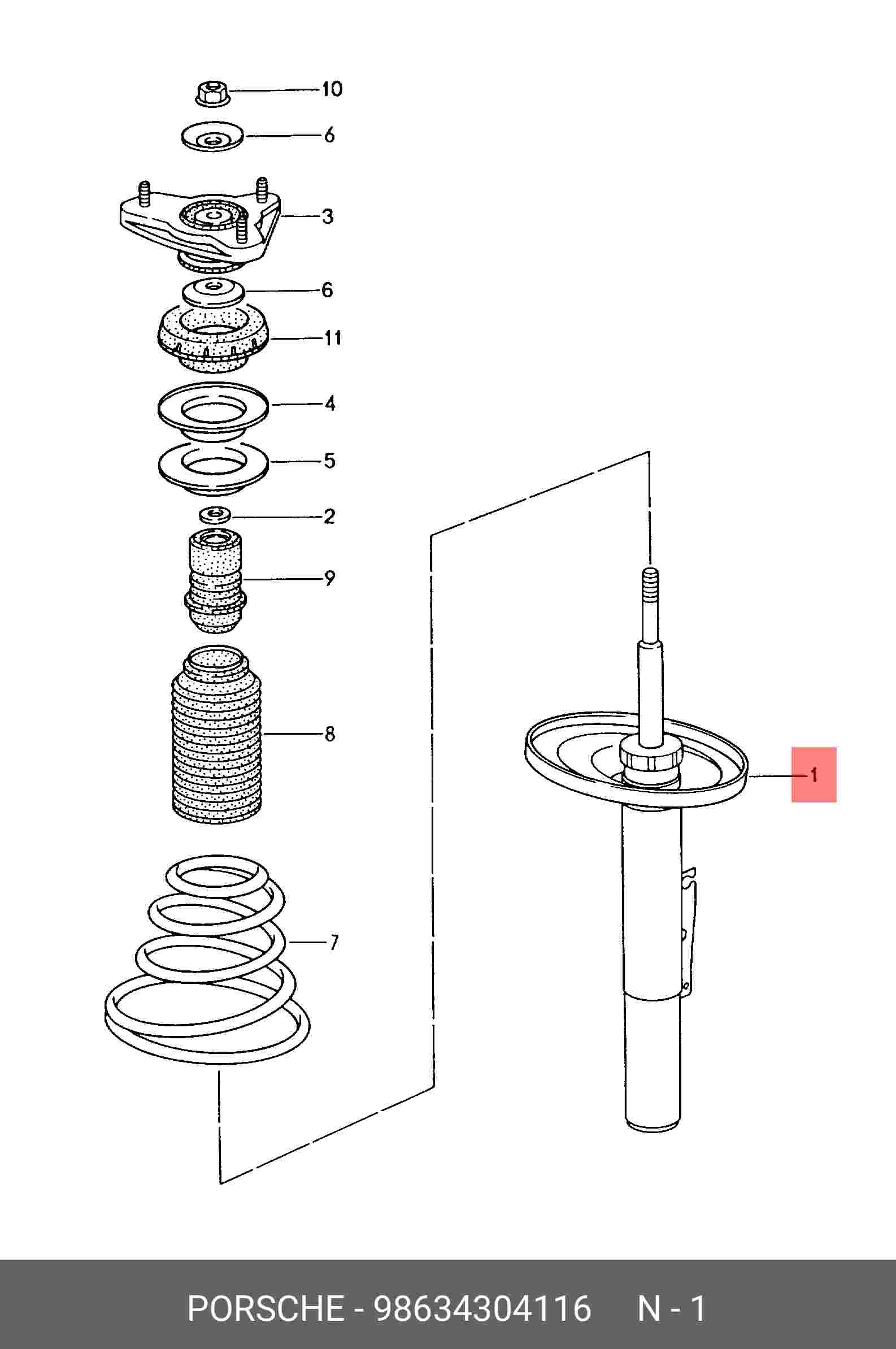 10
6
3
6
11
4
5
2
9
8
7
1

PORSCHE - 98634304116 N - 1