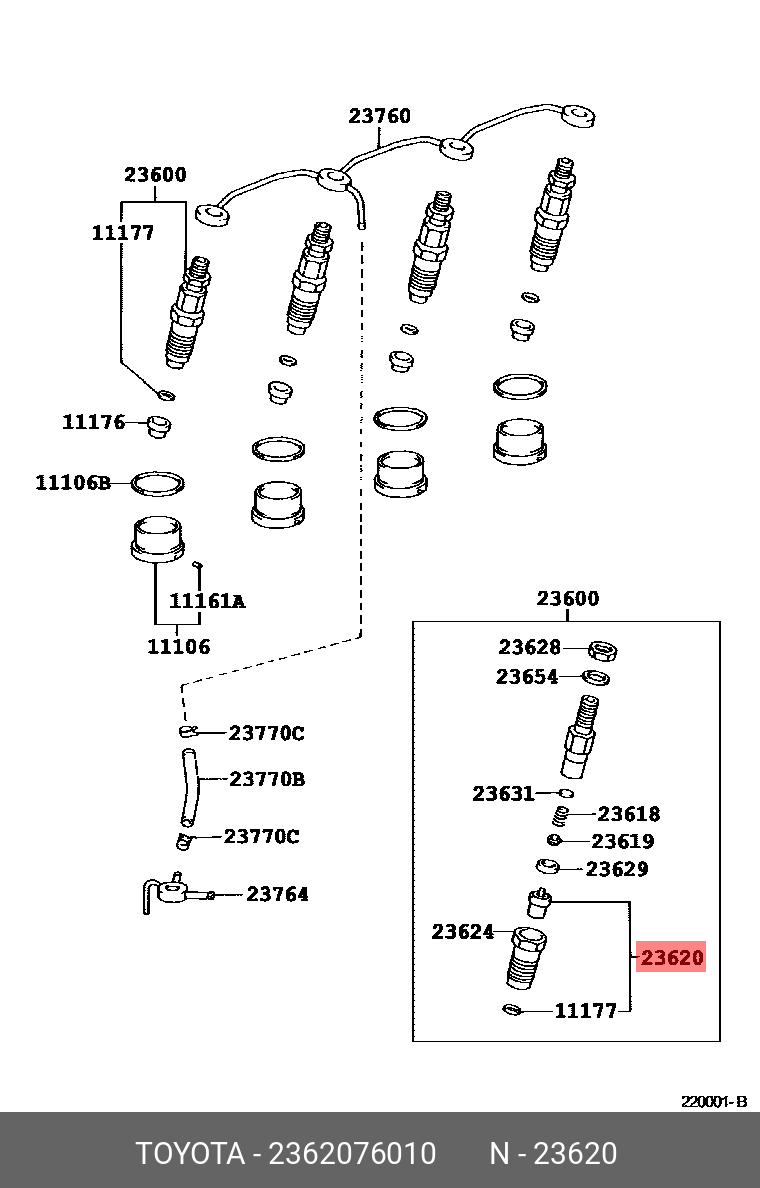 23760
23600
11177
11176
11106B
11161A
11106
23770C
23770B
23770C
23764
23600
23628
23654
23631
23618
23619
23629
23624
23620
11177
220001-B
TOYOTA - 2362076010 N - 23620