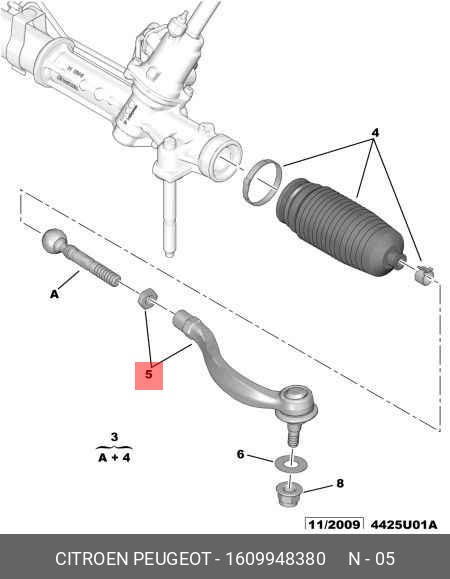 4

A

5

3
A + 4

6

8

11/2009 4425U01A

CITROEN PEUGEOT - 1609948380 N - 05