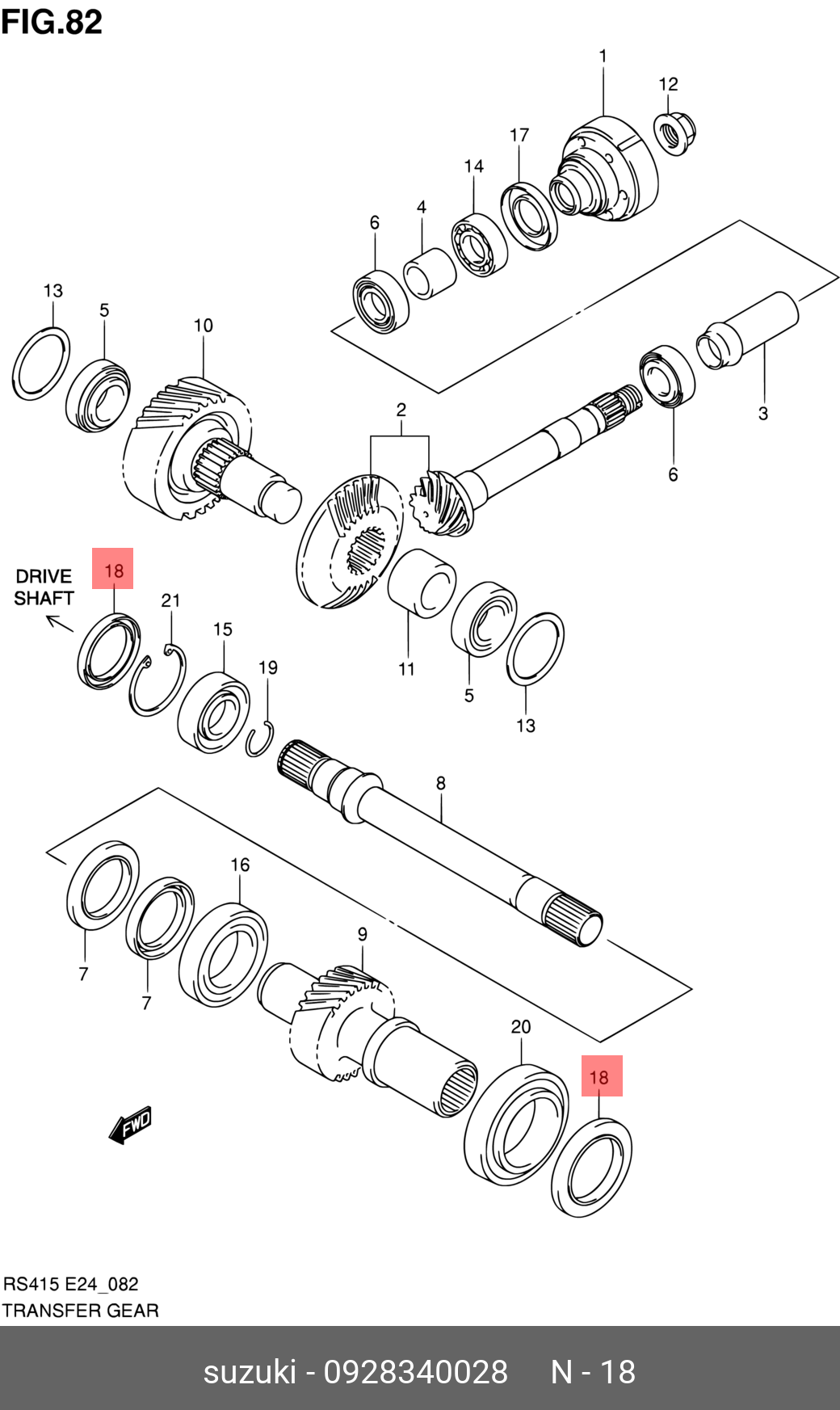 FIG.82

1
12
17
14
4
6
13
5
10
2
3
6
DRIVE SHAFT
18
21
15
19
11
5
13
8
16
7
7
9
20
18
FWD

RS415 E24_082
TRANSFER GEAR

suzuki - 0928340028 N - 18