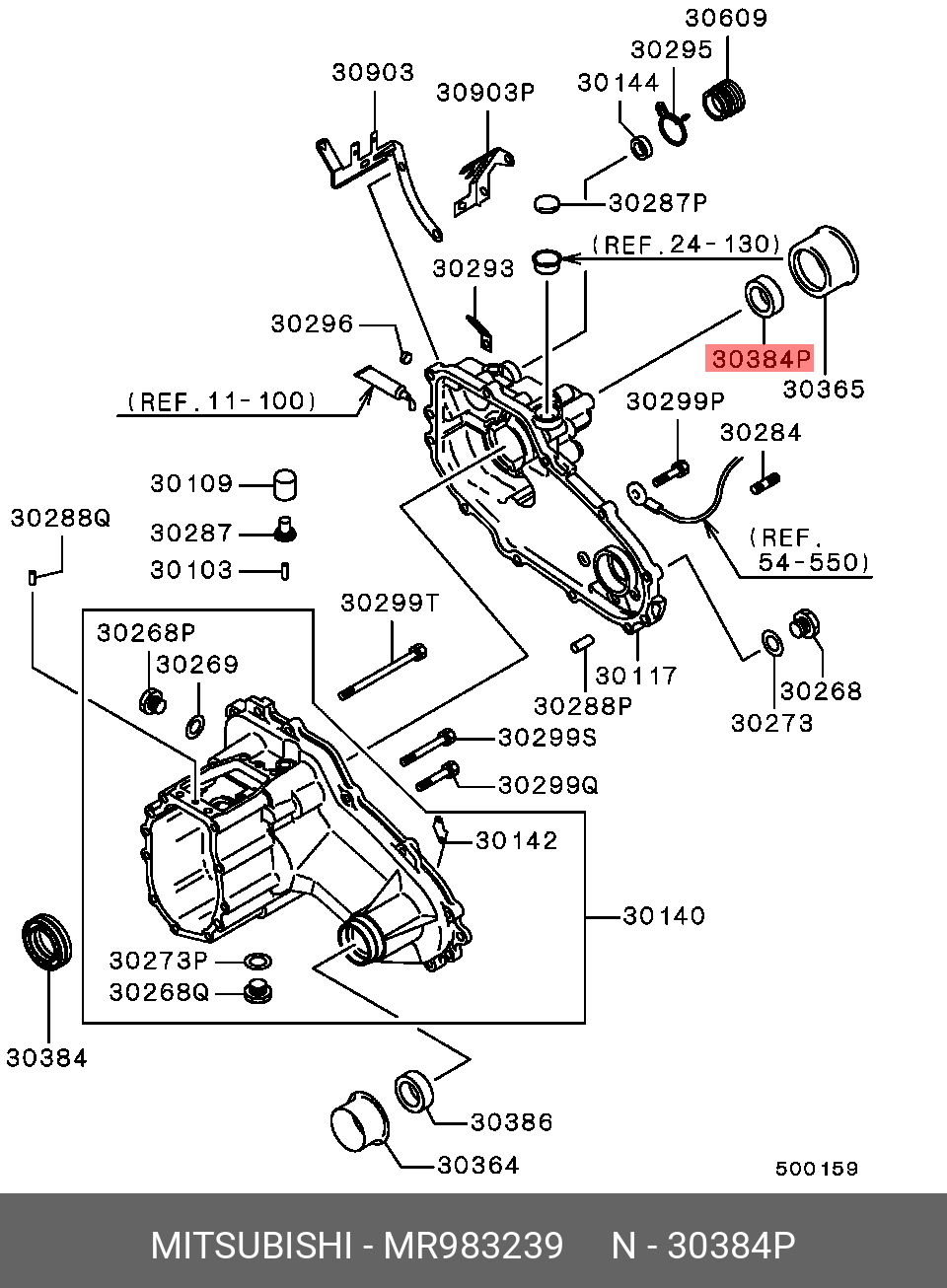 30609
30295
30903
30903P
30144
30287P
(REF.24-130)
30293
30296
30384P
30365
(REF.11-100)
30299P
30284
30109
30288Q
30287
(REF. 54-550)
30103
30299T
30268P
30269
30117
30288P
30268
30273
30299S
30299Q
30142
30140
30273P
30268Q
30384
30386
30364
500159
MITSUBISHI - MR983239 N - 30384P