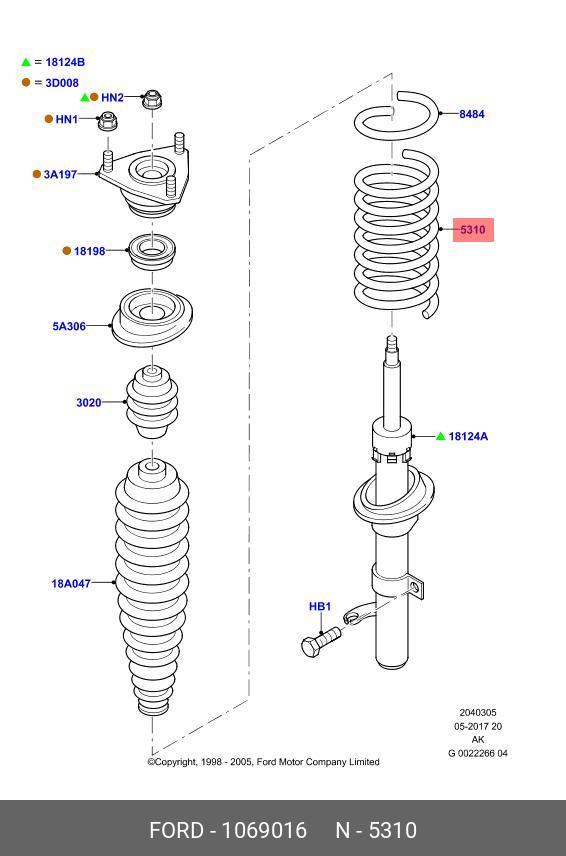 = 18124B
= 3D008
HN2
HN1
3A197
18198
5A306
3020
18A047
8484
5310
18124A
HB1

2040305
05-2017 20
AK
G 0022266 04

©Copyright, 1998 - 2005, Ford Motor Company Limited

FORD - 1069016 N - 5310