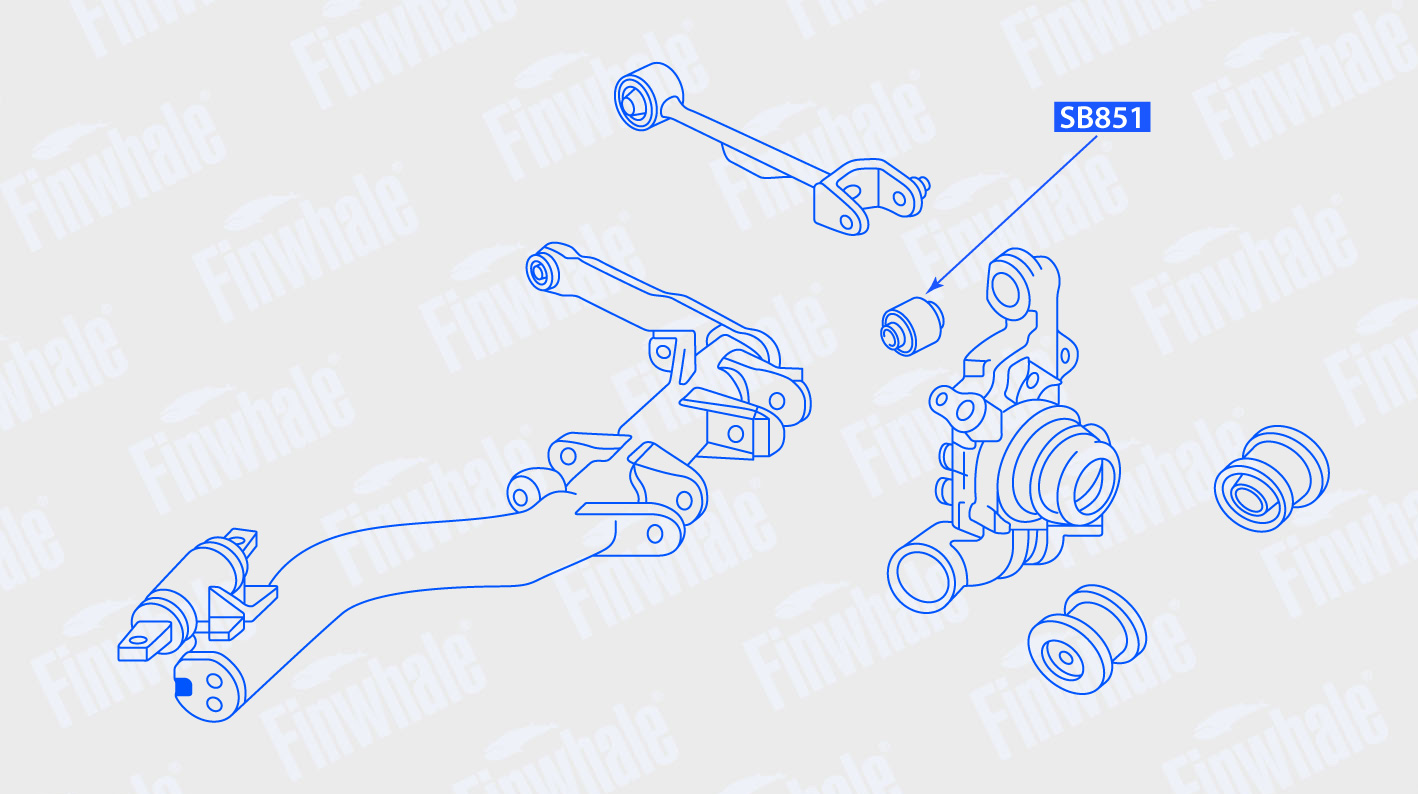 SB851

Finwhale