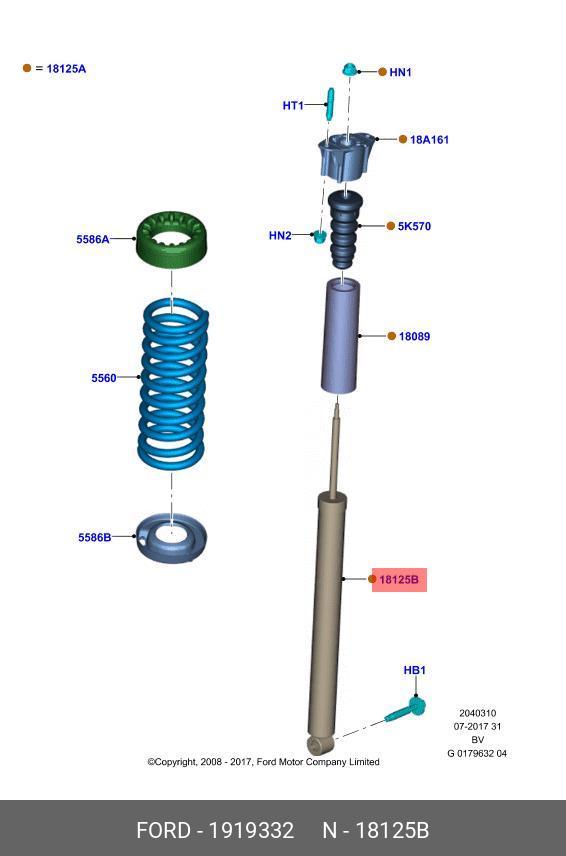 = 18125A

HN1

HT1

18A161

5586A

HN2

5K570

18089

5560

5586B

18125B

HB1

2040310
07-2017 31
BV
G 0179632 04

©Copyright, 2008 - 2017, Ford Motor Company Limited

FORD - 1919332 N - 18125B