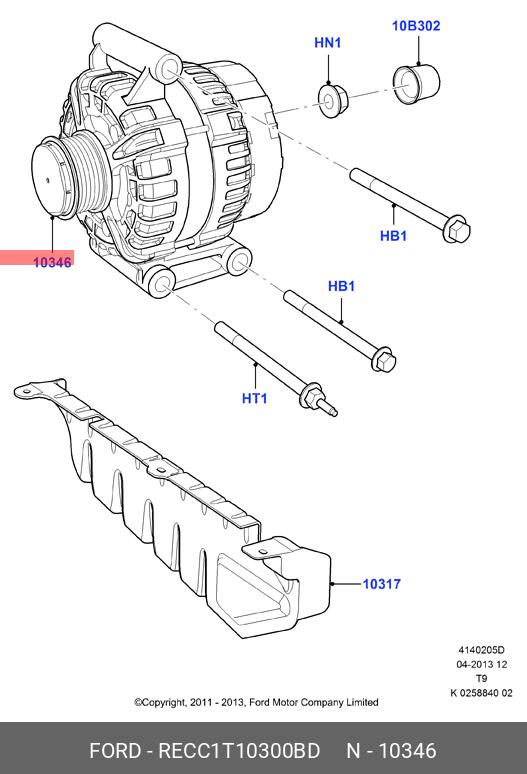 HN1
10B302
HB1
10346
HB1
HT1
10317
4140205D
04-2013 12
T9
K 0258840 02
©Copyright, 2011 - 2013, Ford Motor Company Limited
FORD - RECC1T10300BD N - 10346