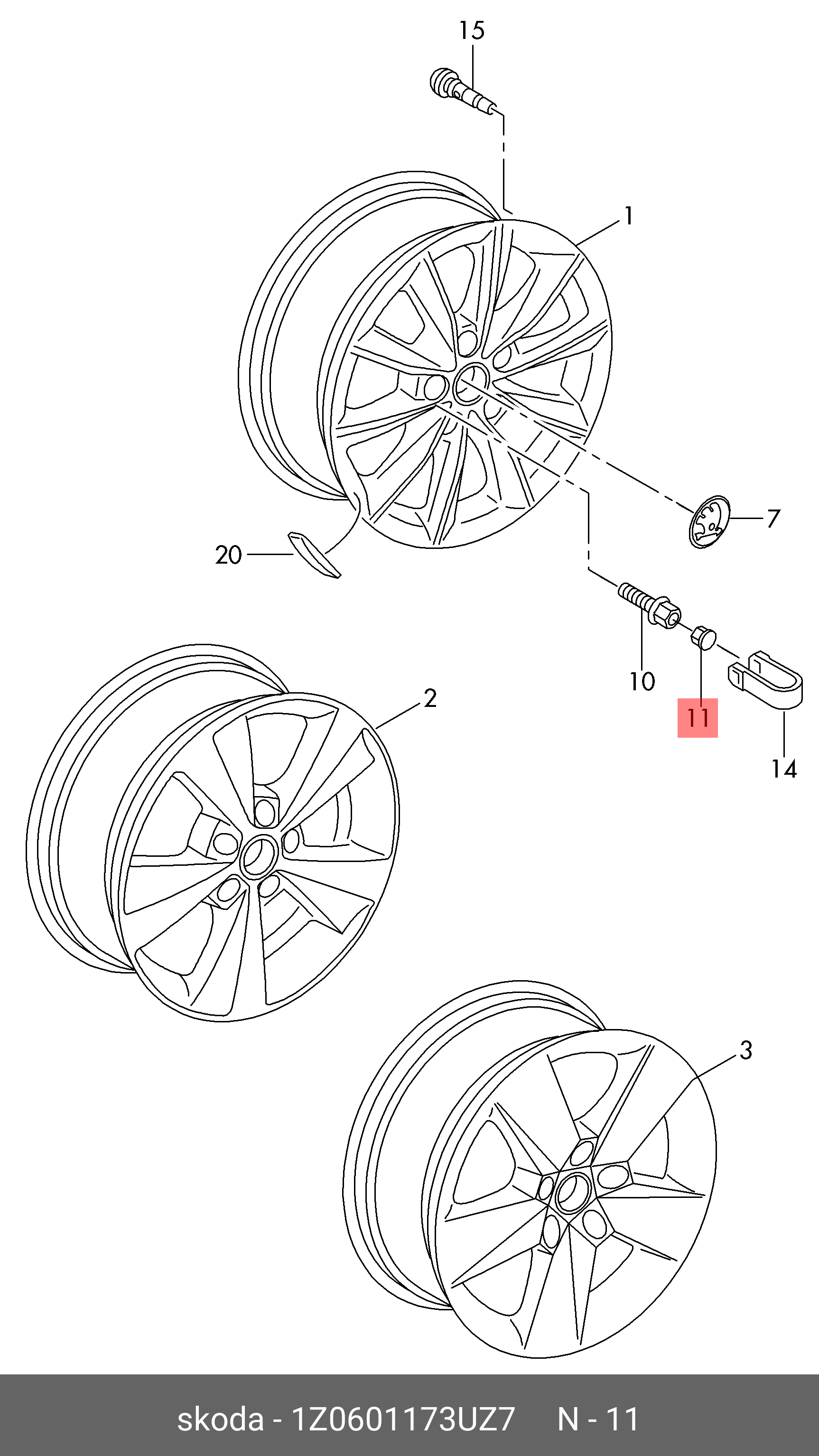 15

1

7

20

10

11

14

2

3

skoda - 1Z0601173UZ7 N - 11