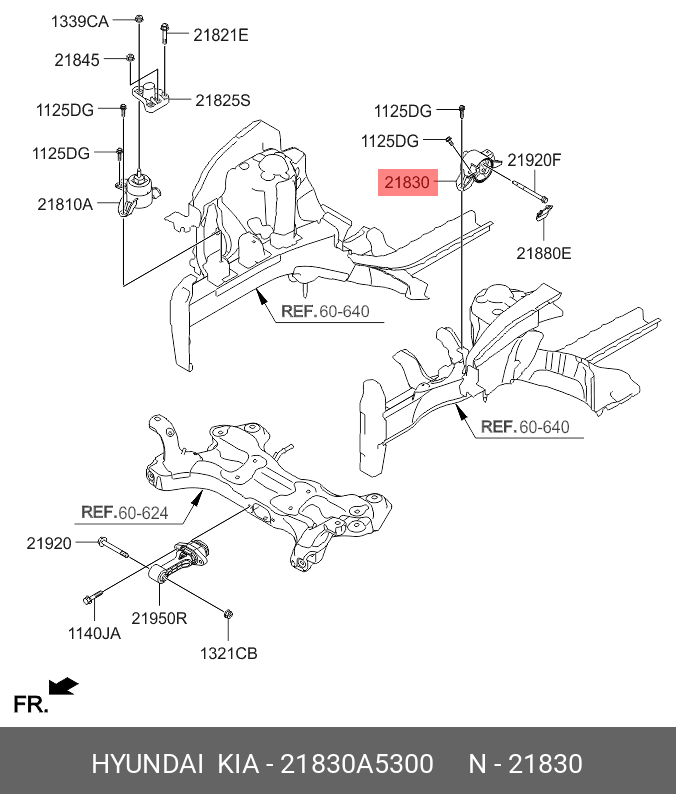 1339CA
21821E
21845
21825S
1125DG
1125DG
21810A
1125DG
1125DG
21920F
21830
21880E
REF.60-640
REF.60-640
REF.60-624
21920
1140JA
21950R
1321CB
FR.
HYUNDAI KIA - 21830A5300 N - 21830