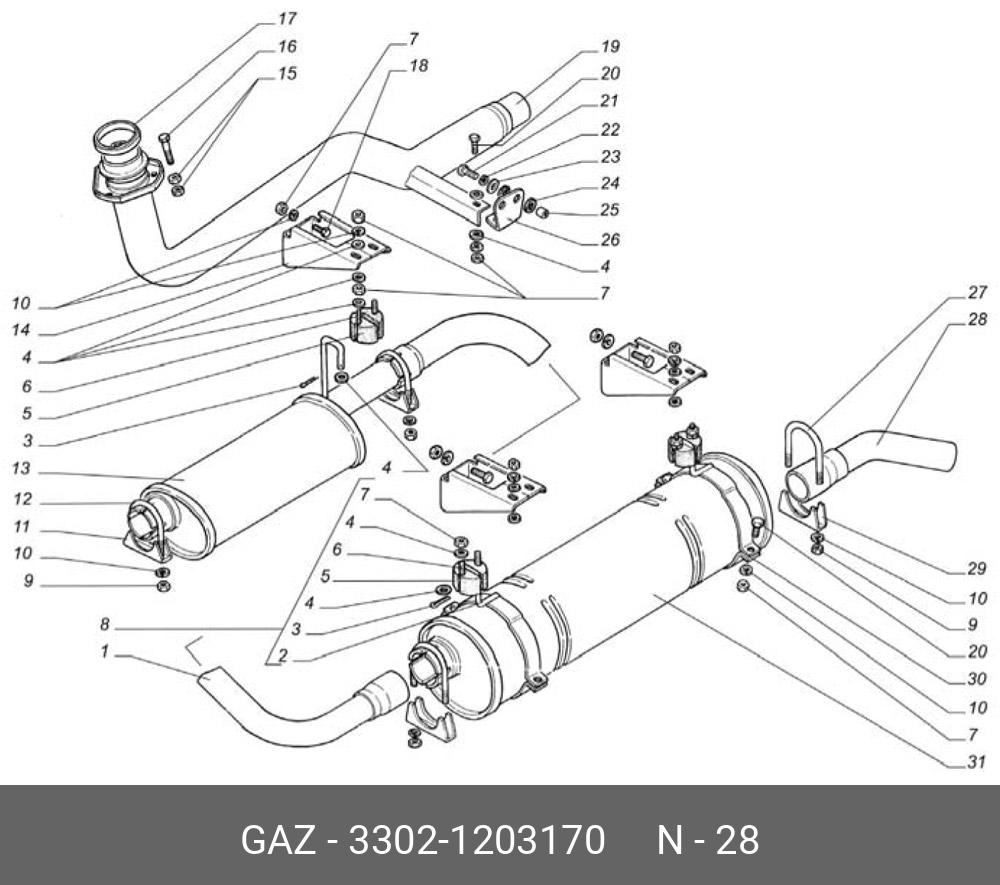 17
16
15
7
18
19
20
21
22
23
24
25
26
4
7
10
14
4
6
5
3
13
12
11
10
9
27
28
4
7
4
6
5
4
3
2
8
1
29
10
9
20
30
10
7
31

GAZ - 3302-1203170 N - 28