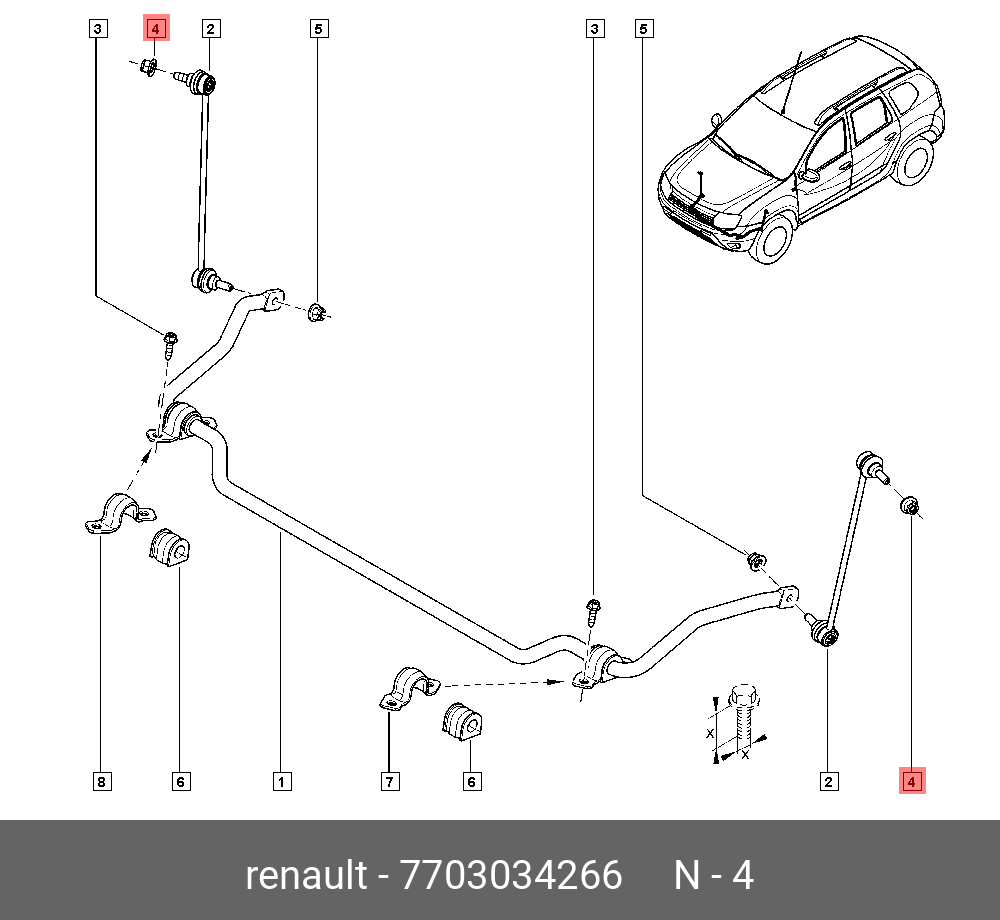 3 4 2 5 3 5

X X

8 6 1 7 6 2 4

renault - 7703034266 N - 4