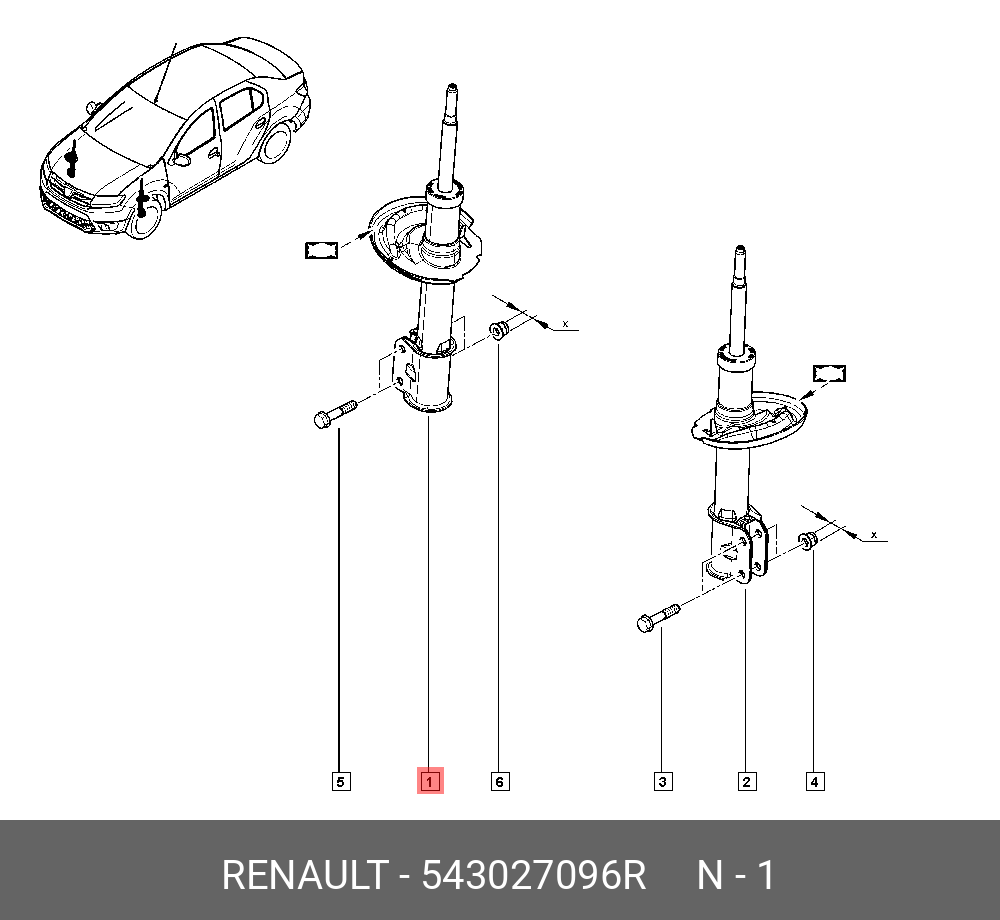 x

x

5 1 6 3 2 4

RENAULT - 543027096R N - 1