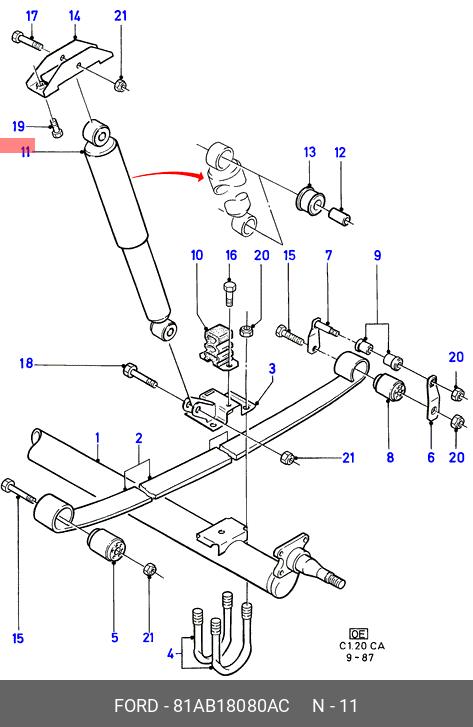 17
14
21
19
11
13
12
10
16
20
15
7
9
18
3
20
1
2
21
8
6
20
15
5
21
4
OE
C1.20 CA
9-87

FORD - 81AB18080AC N - 11