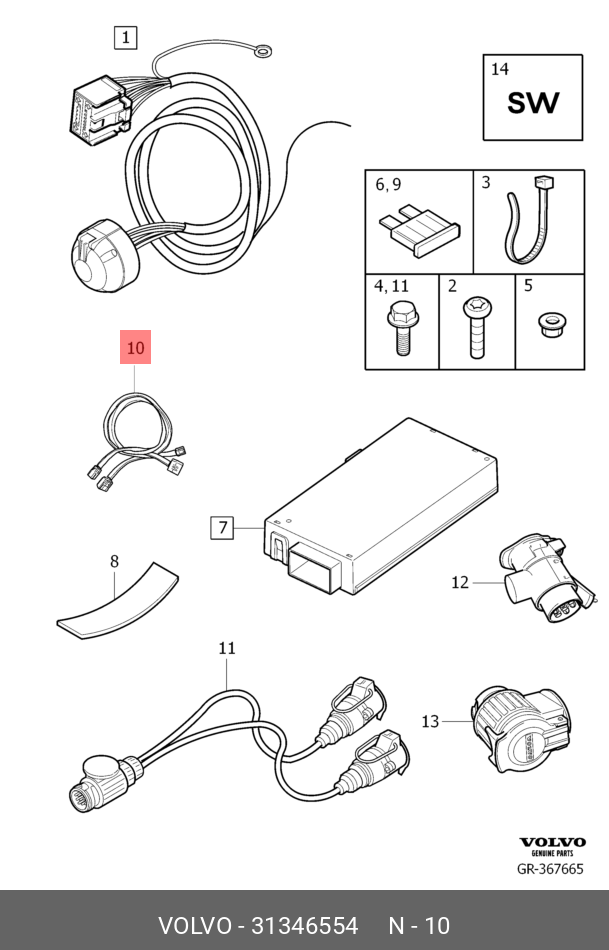 1

14
SW

6, 9

3

4, 11

2

5

10

7

8

12

11

13

VOLVO
GENUINE PARTS
GR-367665

VOLVO - 31346554 N - 10