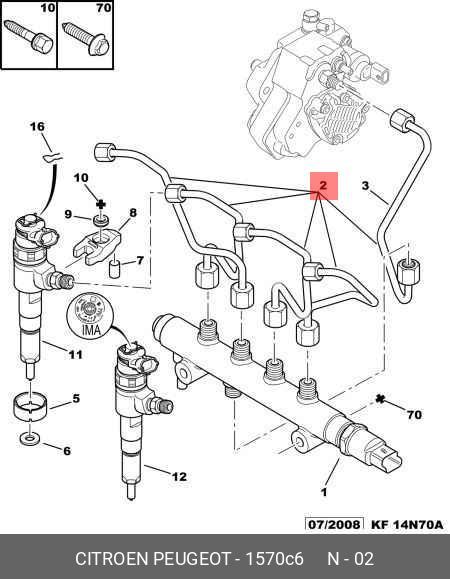 10
70
16
10
9
8
7
2
3
IMA
11
5
6
12
70
1
07/2008 KF 14N70A
CITROEN PEUGEOT - 1570c6 N - 02