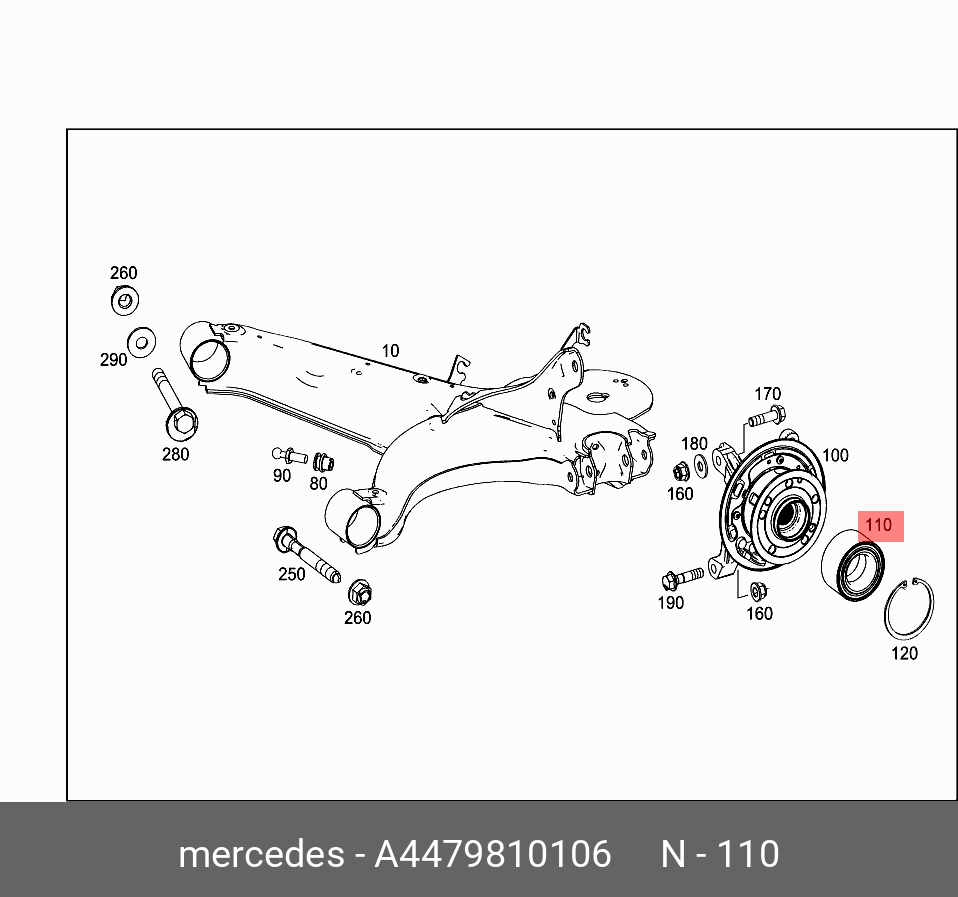 260
290
280
10
90
80
250
260
170
180
100
160
110
190
160
120

mercedes - A4479810106 N - 110