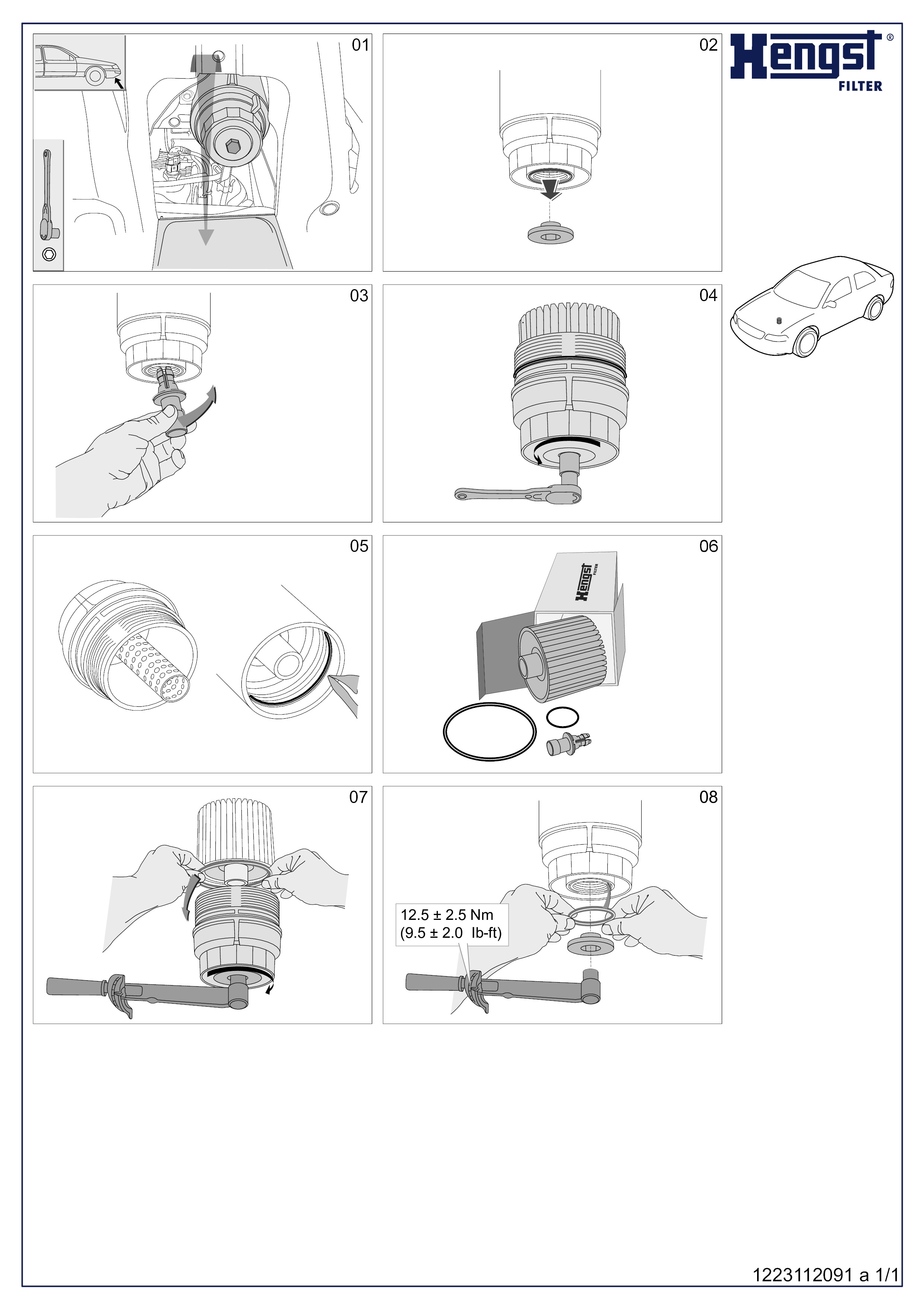 01

02

Hengst®
FILTER

03

04

05

06

Hengst FILTER

07

08

12.5 ± 2.5 Nm
(9.5 ± 2.0 lb-ft)

1223112091 a 1/1