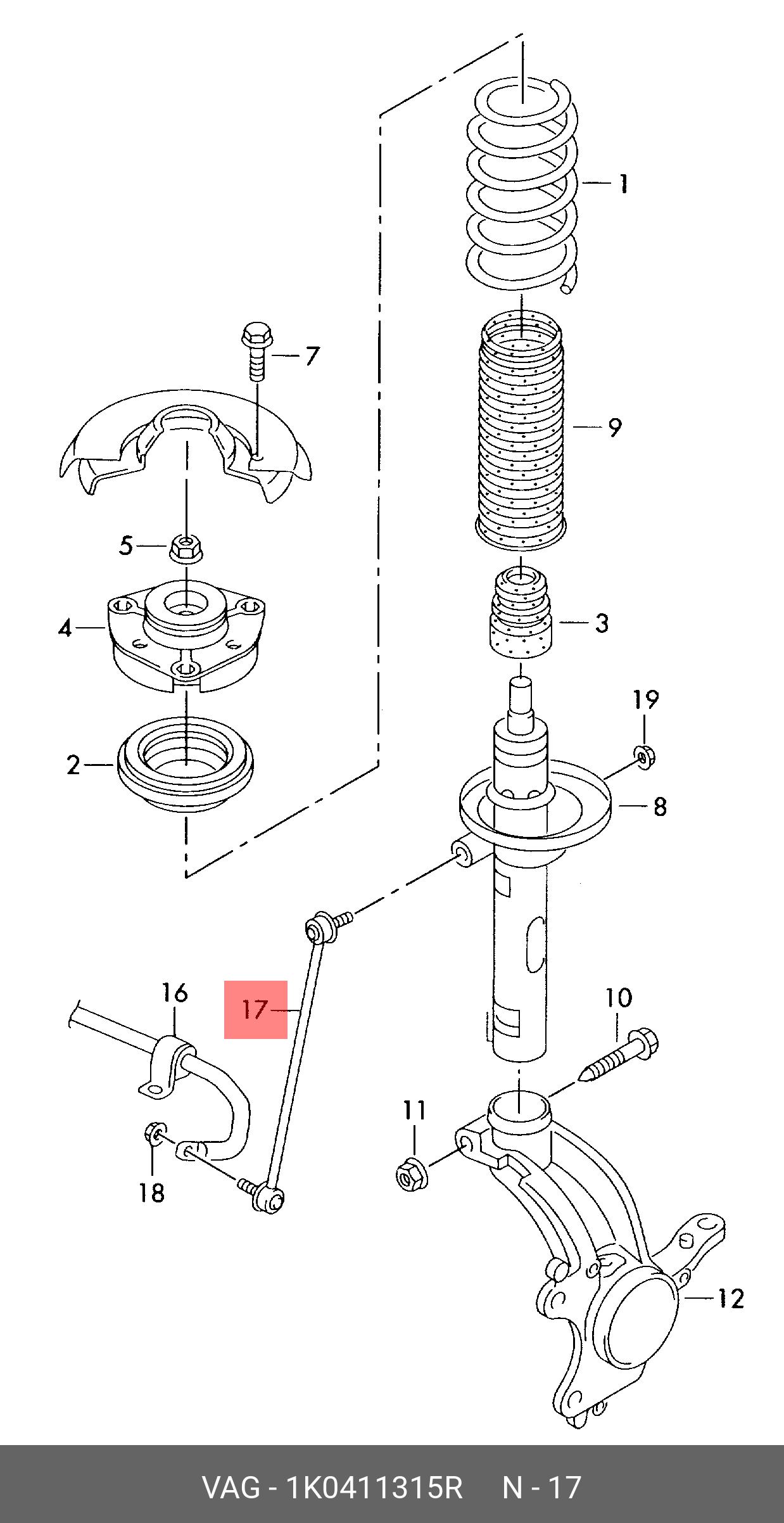 1
7
9
5
4
3
19
2
8
16
17
10
11
18
12

VAG - 1K0411315R N - 17