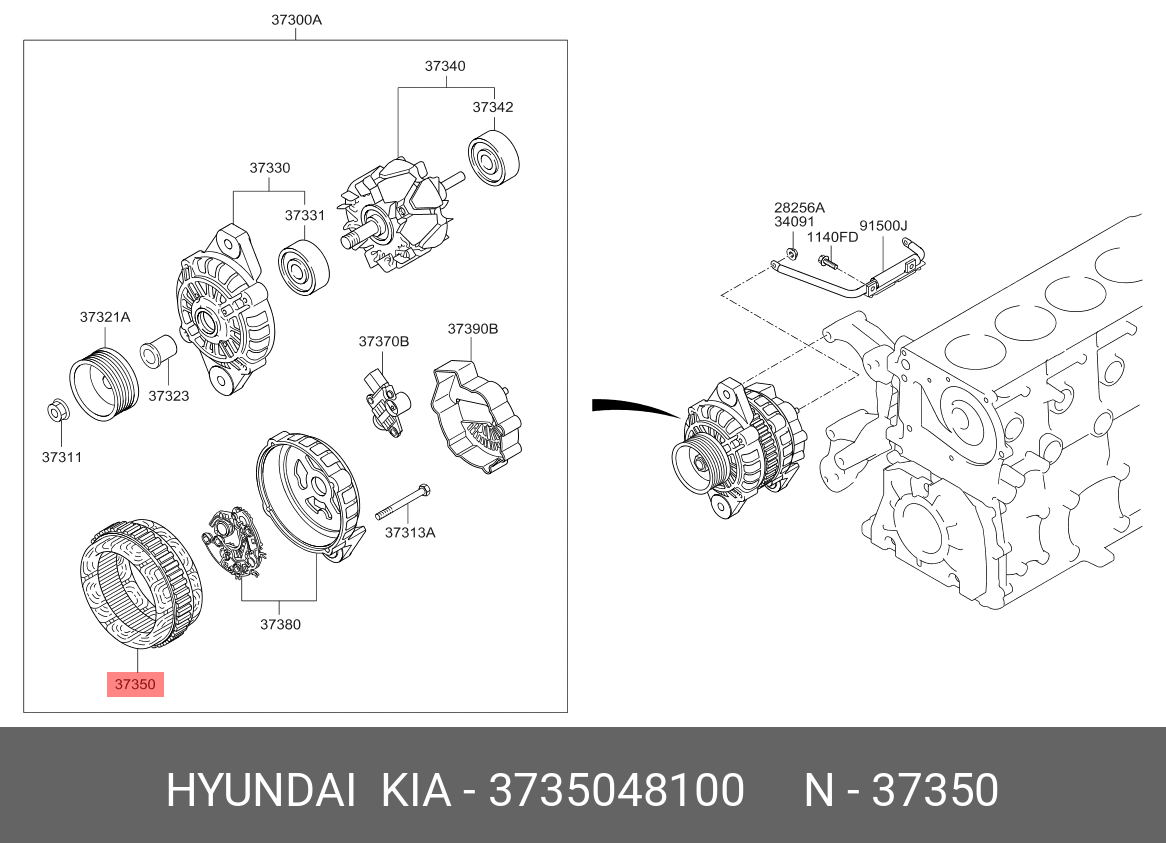 37300A

37340

37342

37330

37331

37321A

37323

37311

37370B

37390B

37313A

37380

37350

28256A
34091
1140FD
91500J

HYUNDAI KIA - 3735048100 N - 37350