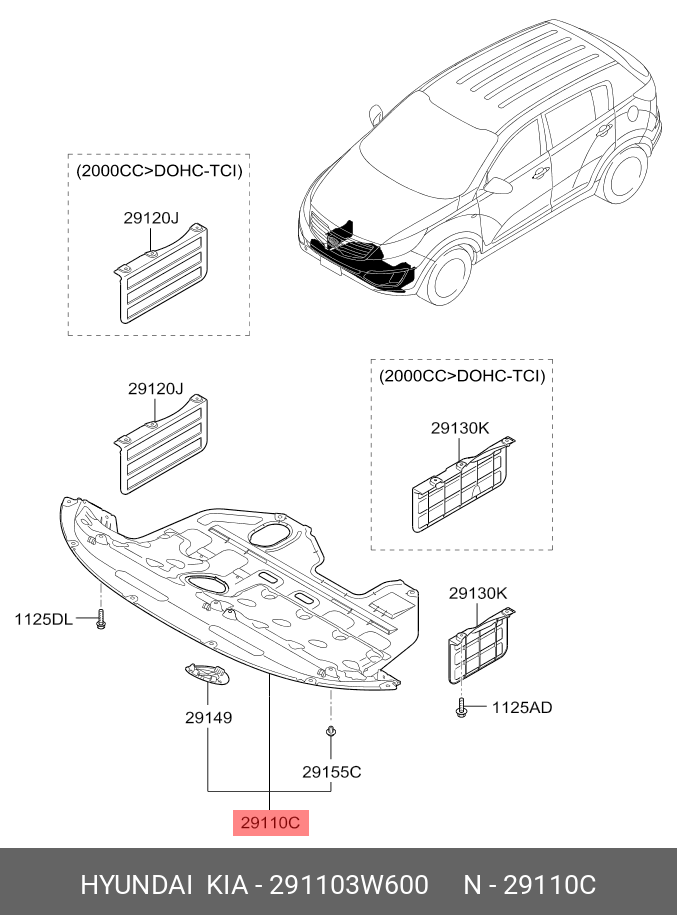 (2000CC>DOHC-TCI)

29120J

29120J

(2000CC>DOHC-TCI)

29130K

29130K

1125DL

1125AD

29149

29155C

29110C

HYUNDAI KIA - 291103W600 N - 29110C