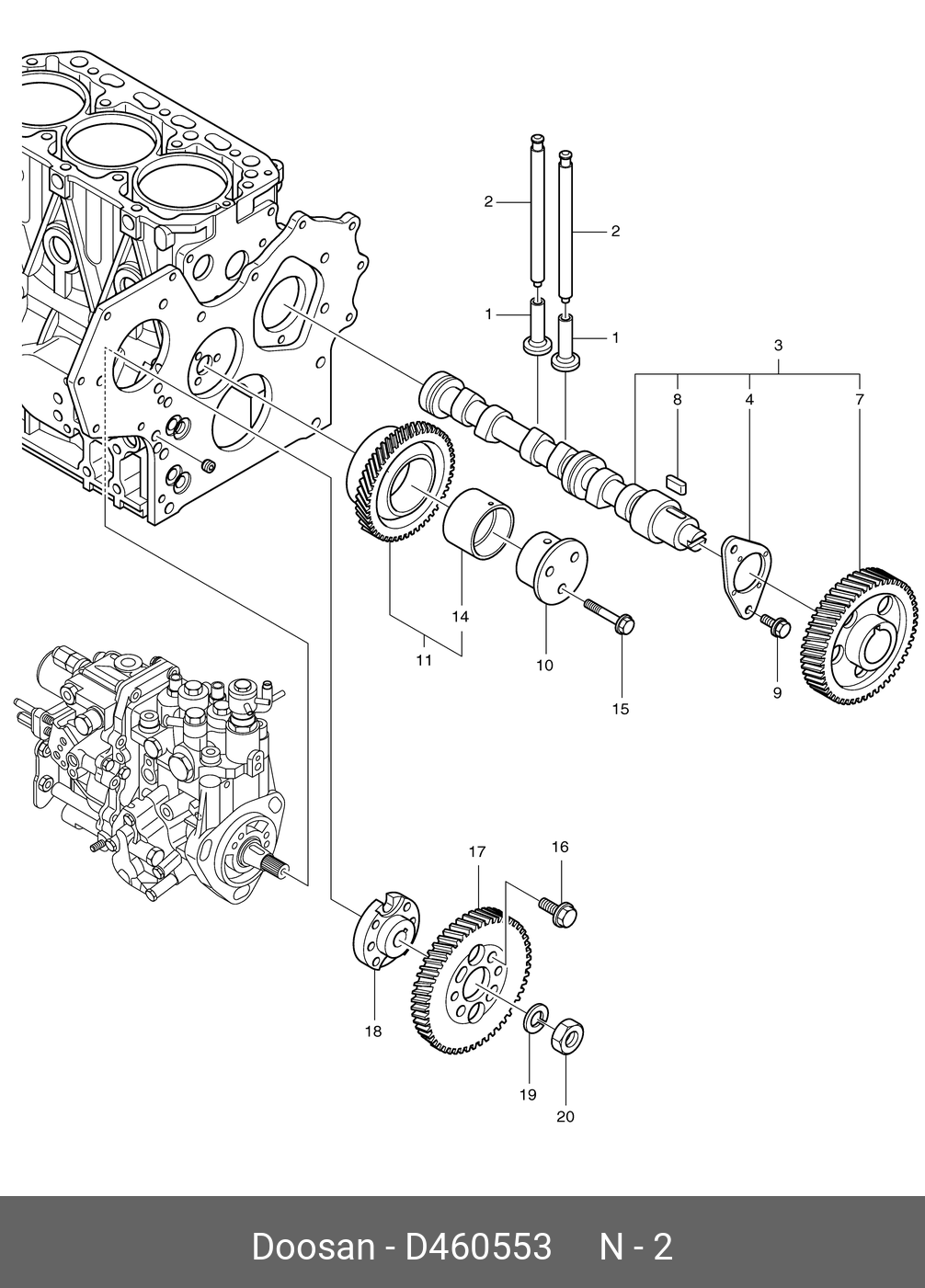 2
2
1
1
3
8
4
7
14
11
10
15
9
17
16
18
19
20

Doosan - D460553 N - 2