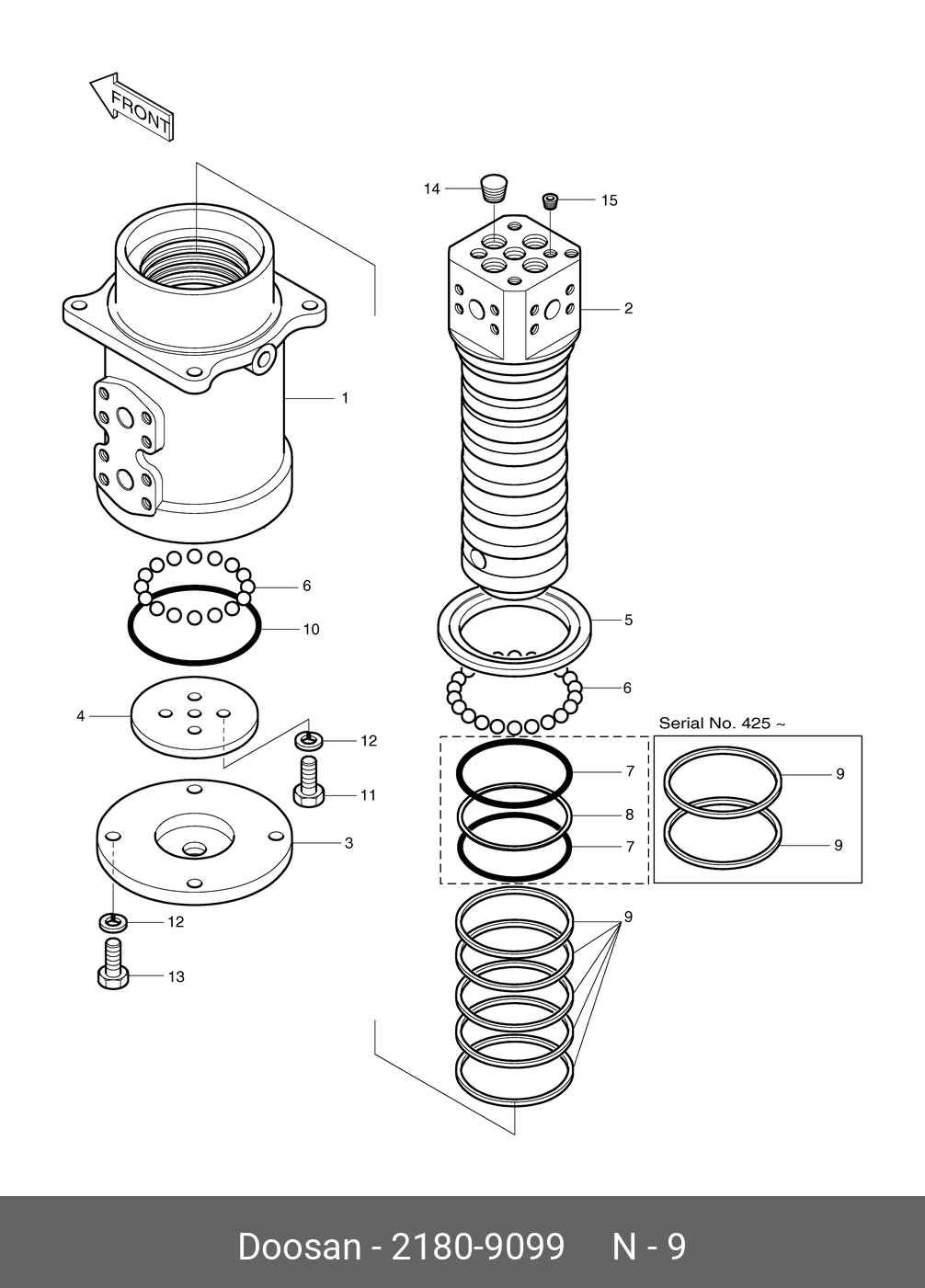 FRONT

14

15

2

1

6

10

5

6

4

12

11

3

12

13

Serial No. 425 ~

7

8

7

9

9

9

Doosan - 2180-9099 N - 9