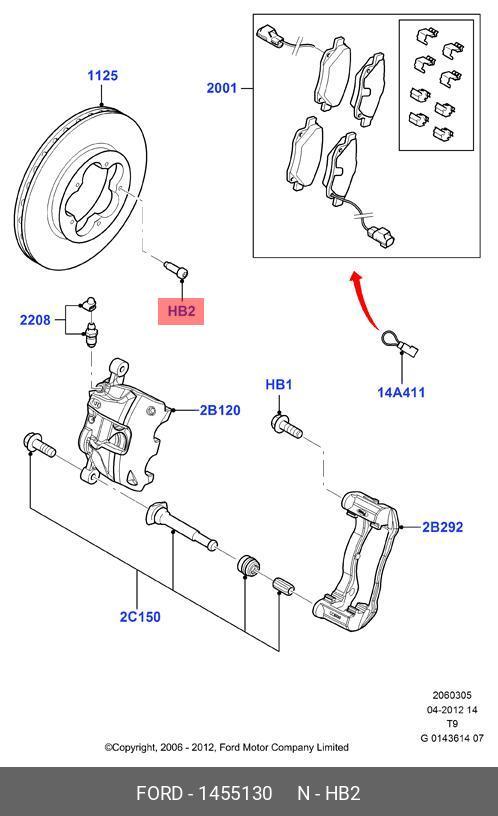 1125

2001

HB2

2208

14A411

HB1

2B120

2B292

2C150

2060305
04-2012 14
T9
G 0143614 07

©Copyright, 2006 - 2012, Ford Motor Company Limited

FORD - 1455130 N - HB2