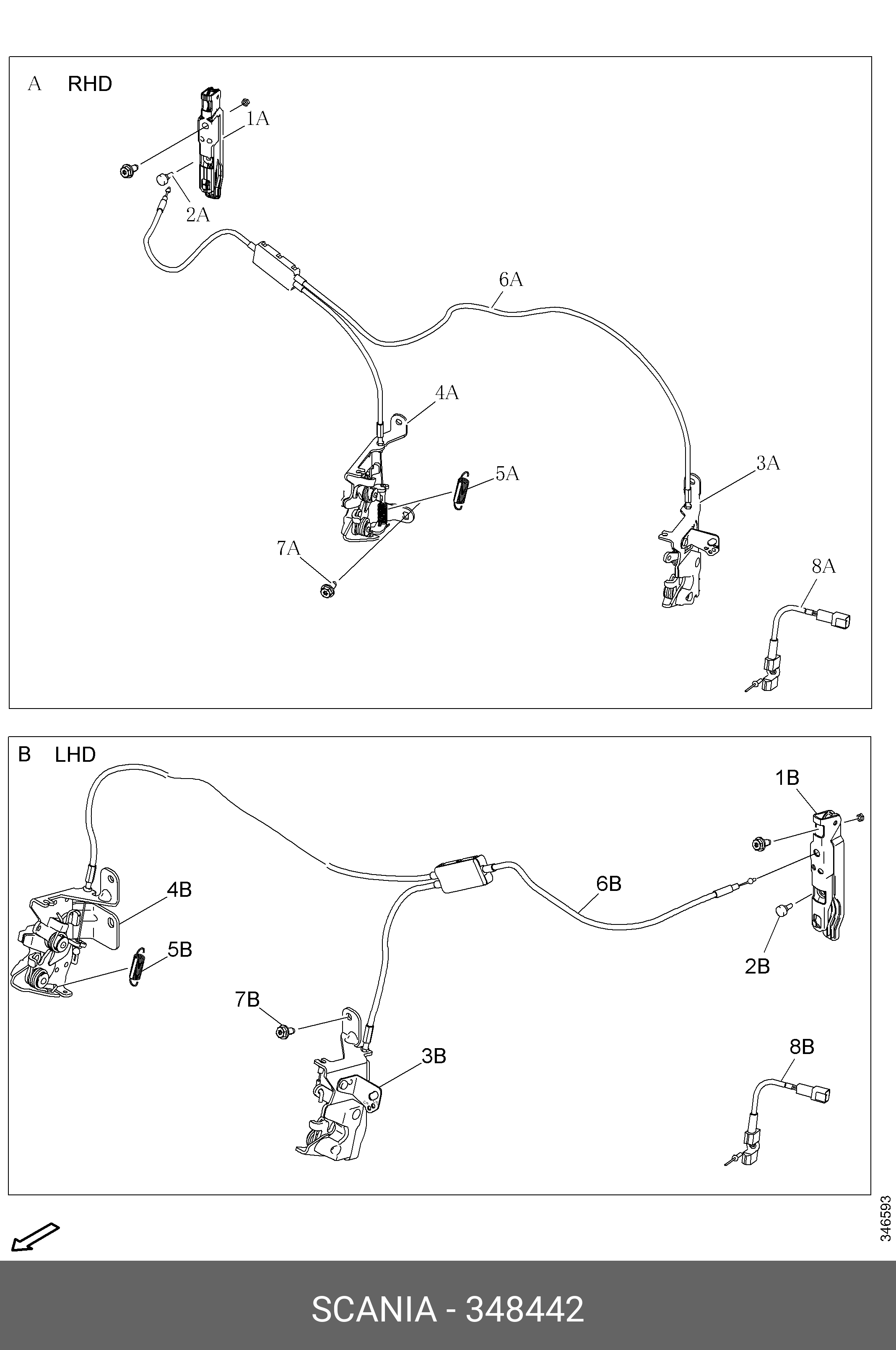 A RHD

1A

2A

6A

4A

5A

3A

7A

8A

B LHD

1B

4B

6B

5B

2B

7B

3B

8B

346593

SCANIA - 348442