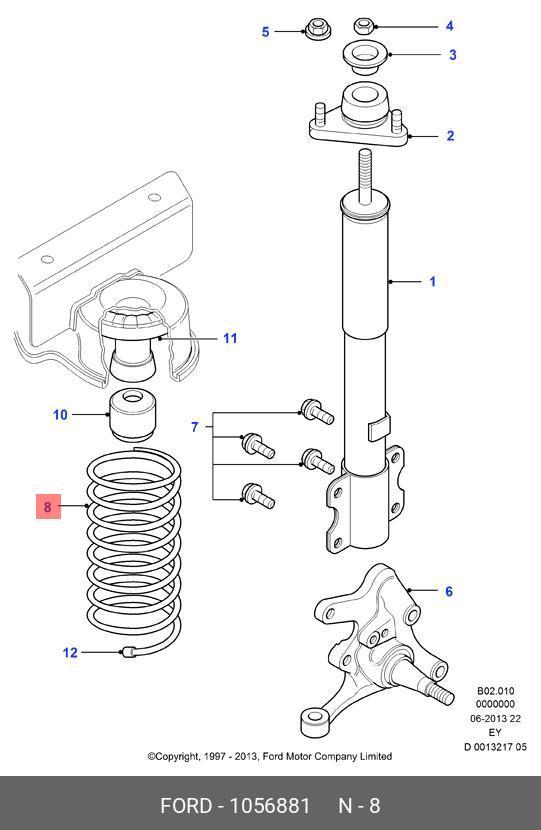 5
4
3
2
1
11
10
7
8
6
12
B02.010
0000000
06-2013 22
EY
D 0013217 05
©Copyright, 1997 - 2013, Ford Motor Company Limited
FORD - 1056881 N - 8