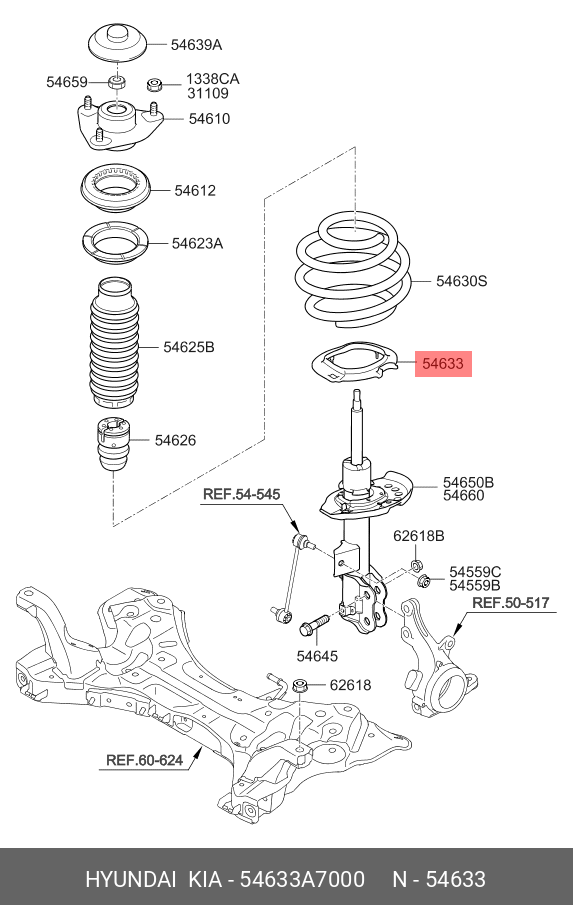 54639A
54659
1338CA
31109
54610
54612
54623A
54625B
54626
54630S
54633
54650B
54660
REF.54-545
62618B
54559C
54559B
REF.50-517
54645
62618
REF.60-624

HYUNDAI KIA - 54633A7000 N - 54633