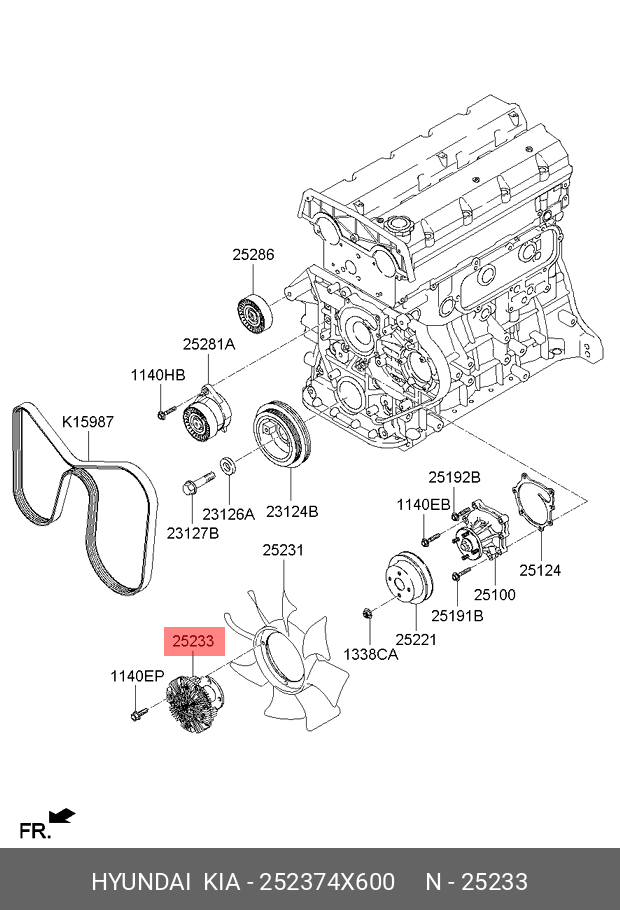 25286

25281A

1140HB

K15987

23127B

23126A

23124B

25192B

1140EB

25124

25100

25191B

25231

25221

1338CA

25233

1140EP

FR.

HYUNDAI KIA - 252374X600 N - 25233