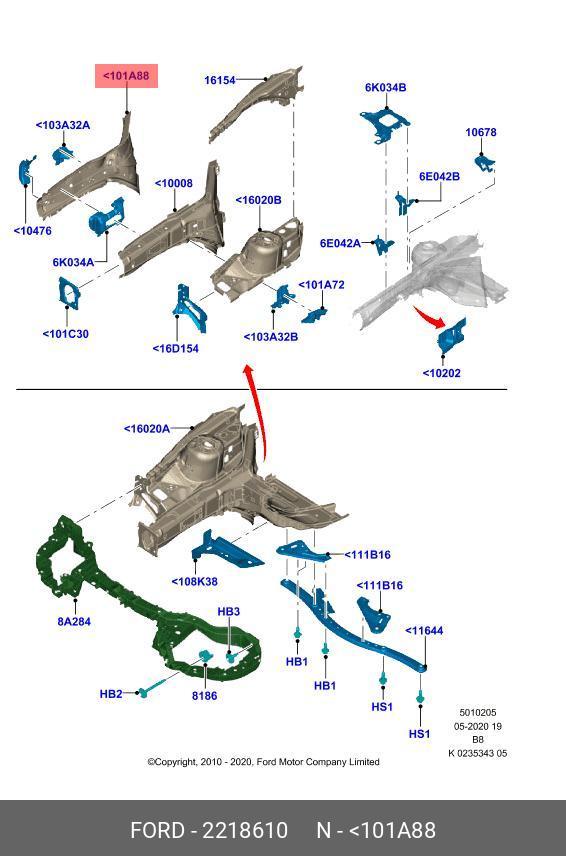 <101A88

16154

6K034B

<103A32A

10678

<10008

6E042B

<16020B

<10476

6E042A

6K034A

<101A72

<101C30

<16D154

<103A32B

<10202

<16020A

<111B16

<108K38

<111B16

8A284

HB3

<11644

HB1

HB1

HB2

8186

HS1

HS1

5010205
05-2020 19
B8
K 0235343 05

©Copyright, 2010 - 2020, Ford Motor Company Limited

FORD - 2218610 N - <101A88