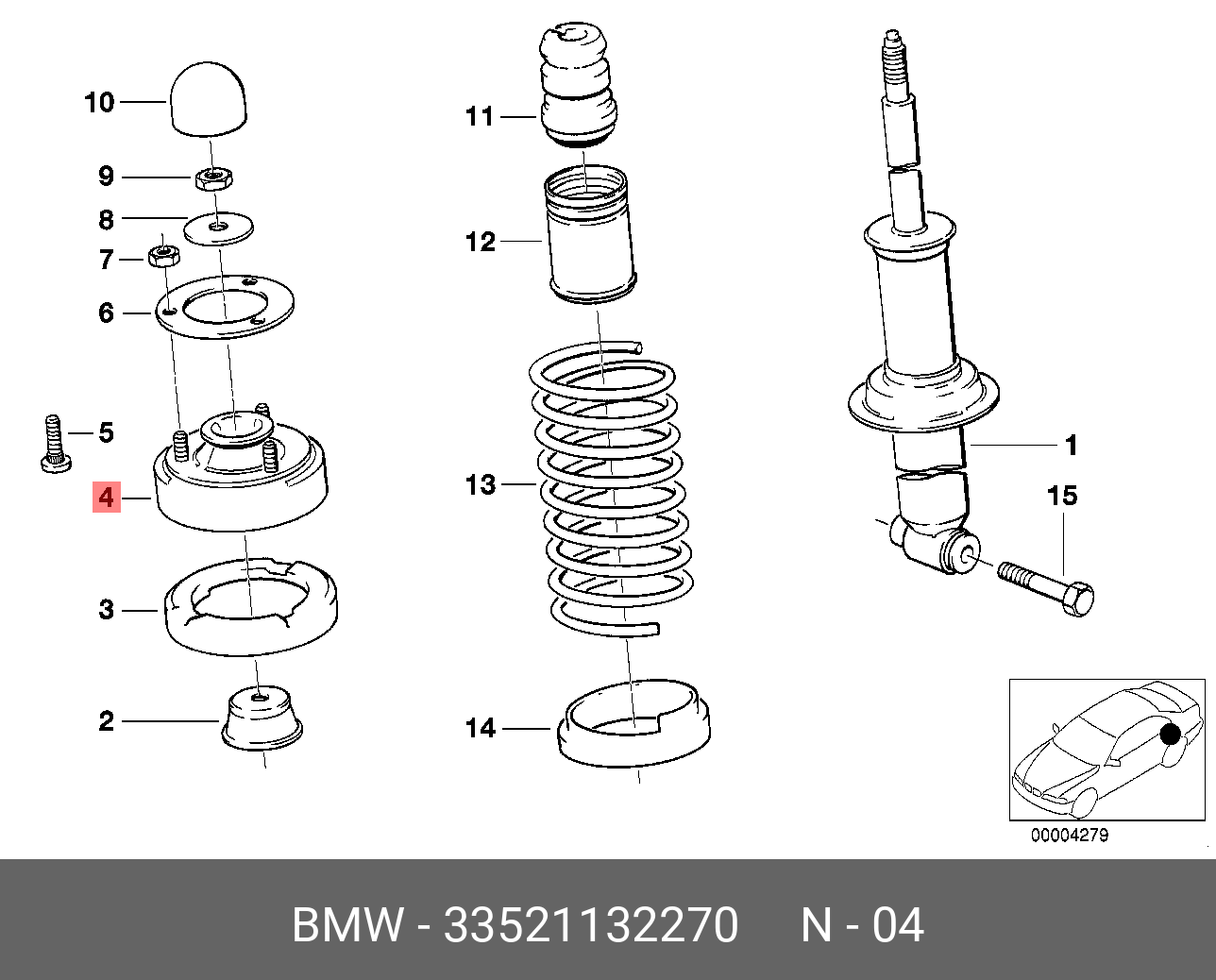 10
9
8
7
6
5
4
3
2
11
12
13
14
1
15
00004279

BMW - 33521132270 N - 04