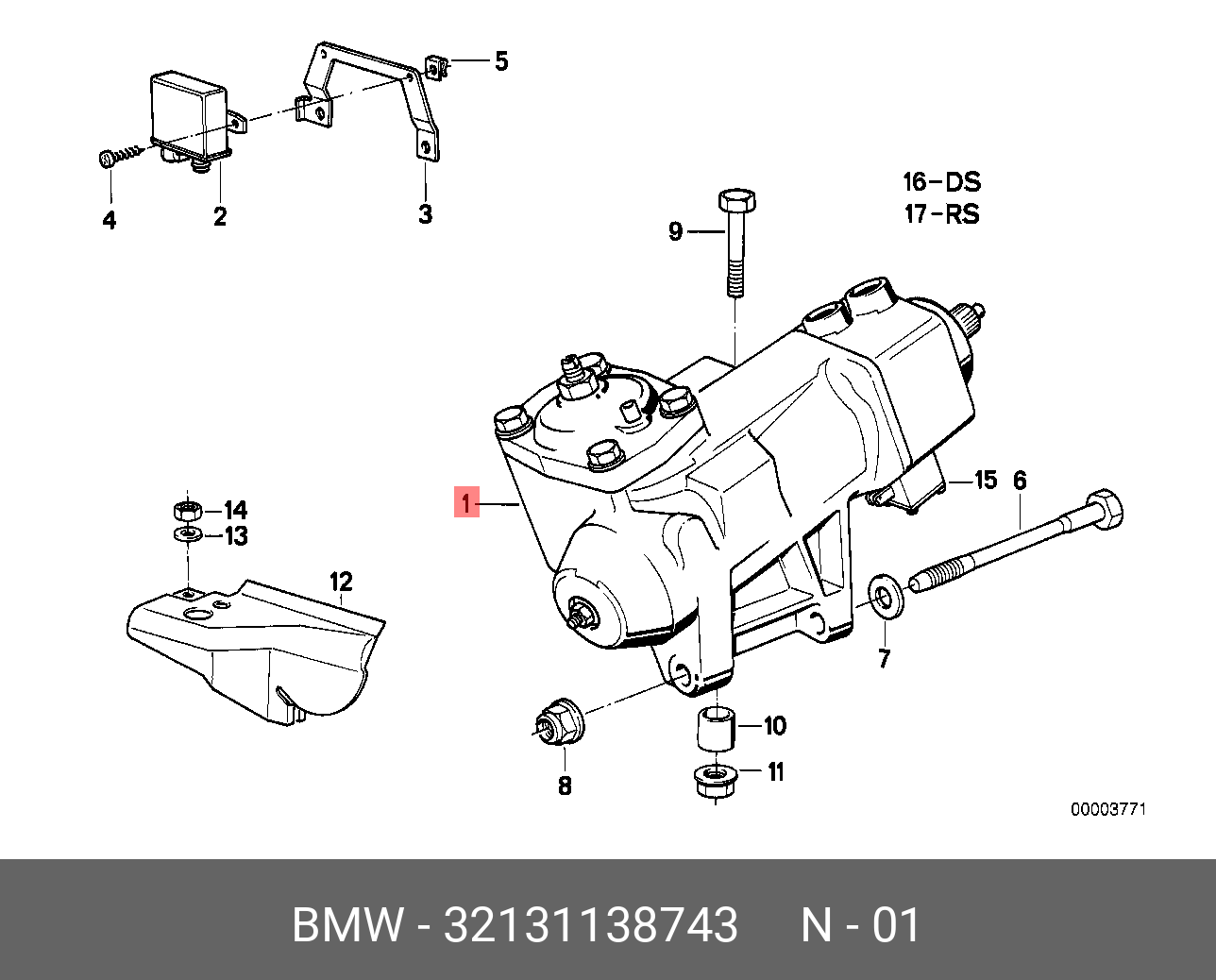 5
4
2
3
16-DS
17-RS
9
1
15
6
14
13
12
7
10
11
8
00003771

BMW - 32131138743 N - 01