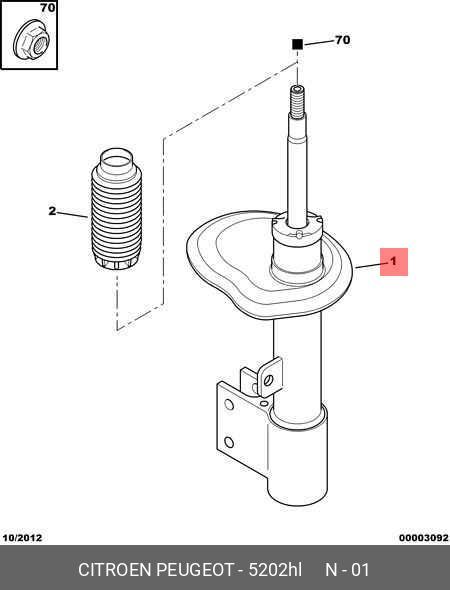 70

70

2

1

10/2012

00003092

CITROEN PEUGEOT - 5202hl N - 01