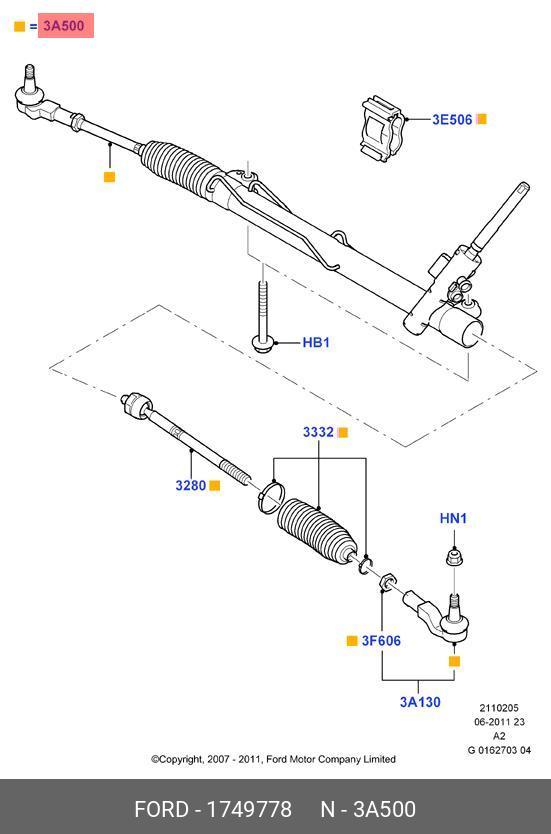 = 3A500

3E506

HB1

3332

3280

HN1

3F606

3A130

2110205
06-2011 23
A2
G 0162703 04

©Copyright, 2007 - 2011, Ford Motor Company Limited

FORD - 1749778 N - 3A500