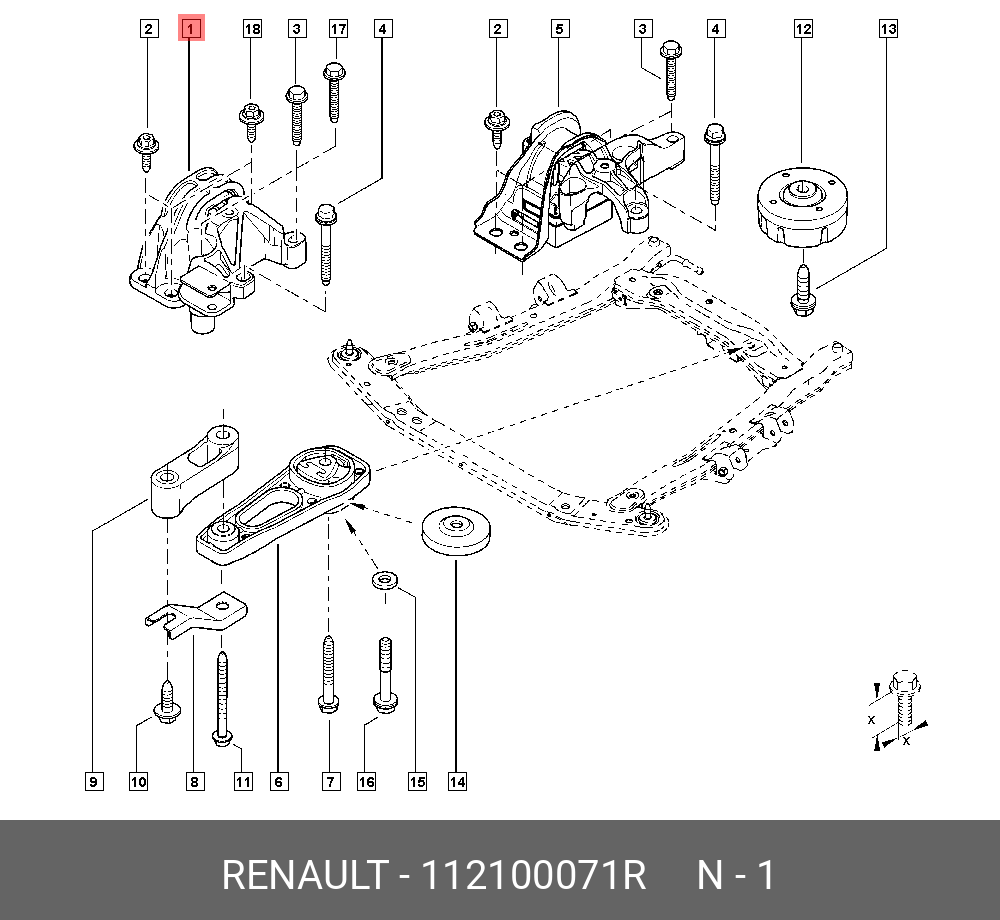 2 1 18 3 17 4
2 5 3 4 12 13
9 10 8 11 6 7 16 15 14
x
x
RENAULT - 112100071R N - 1