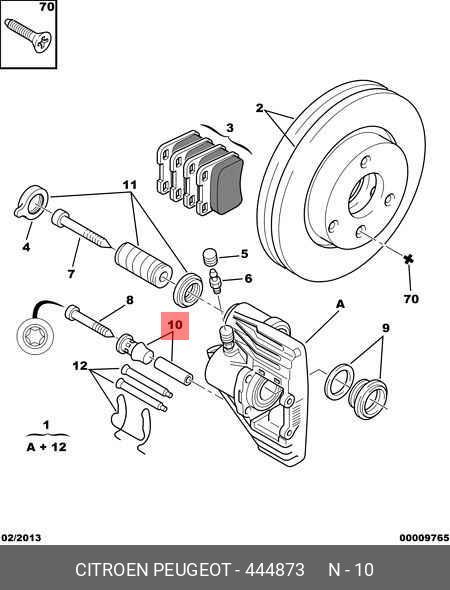 70

2

3

11

4

7

5

6

70

8

10

A

9

12

1
A + 12

02/2013

00009765

CITROEN PEUGEOT - 444873 N - 10