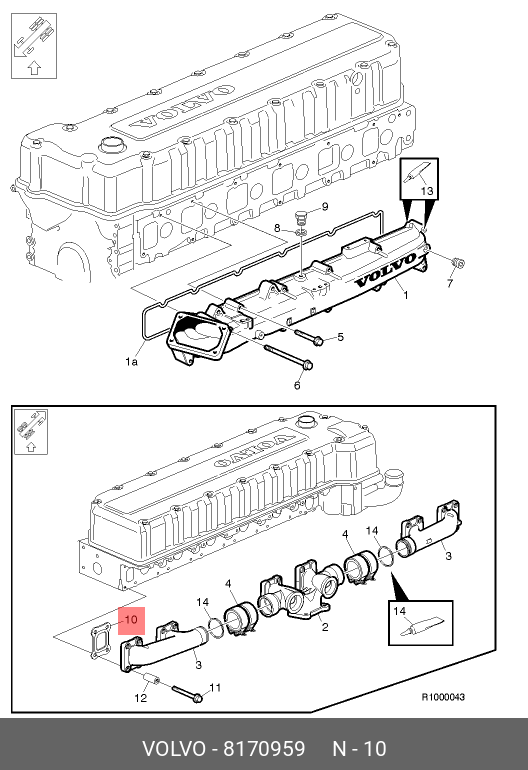 VOLVO

13

9

8

VOLVO

7

1

5

1a

6

VOLVO

4

14

3

4

14

2

14

10

3

11

12

R1000043

VOLVO - 8170959 N - 10