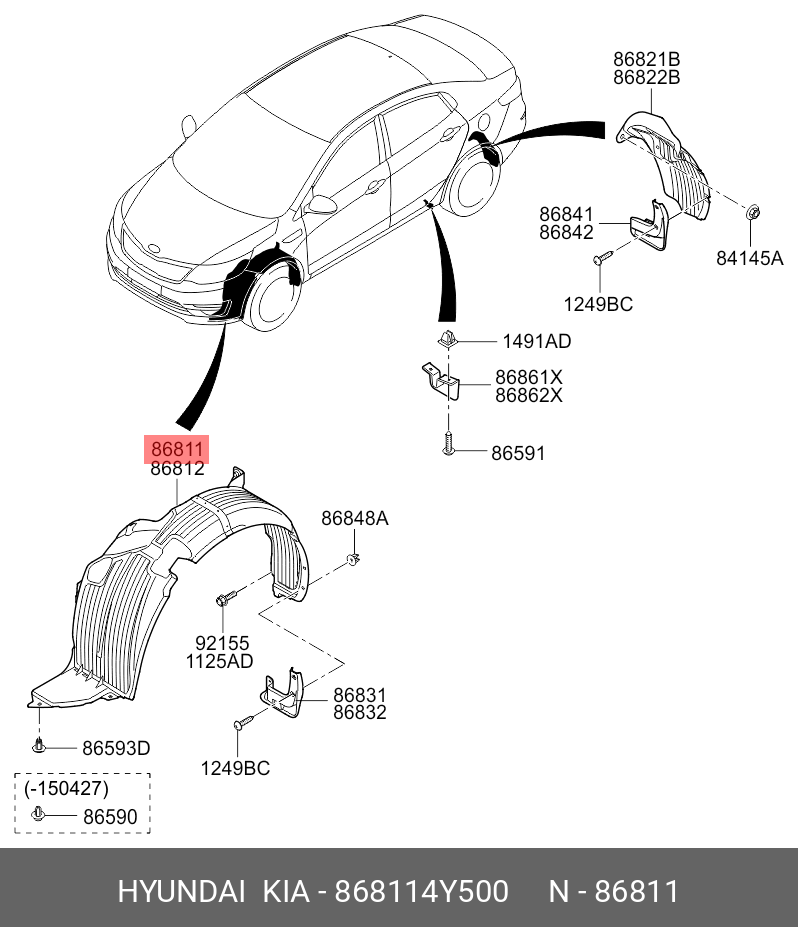 86821B
86822B

86841
86842

84145A

1249BC

1491AD

86861X
86862X

86591

86811
86812

86848A

92155
1125AD

86831
86832

1249BC

86593D

(-150427)
86590

HYUNDAI KIA - 868114Y500 N - 86811